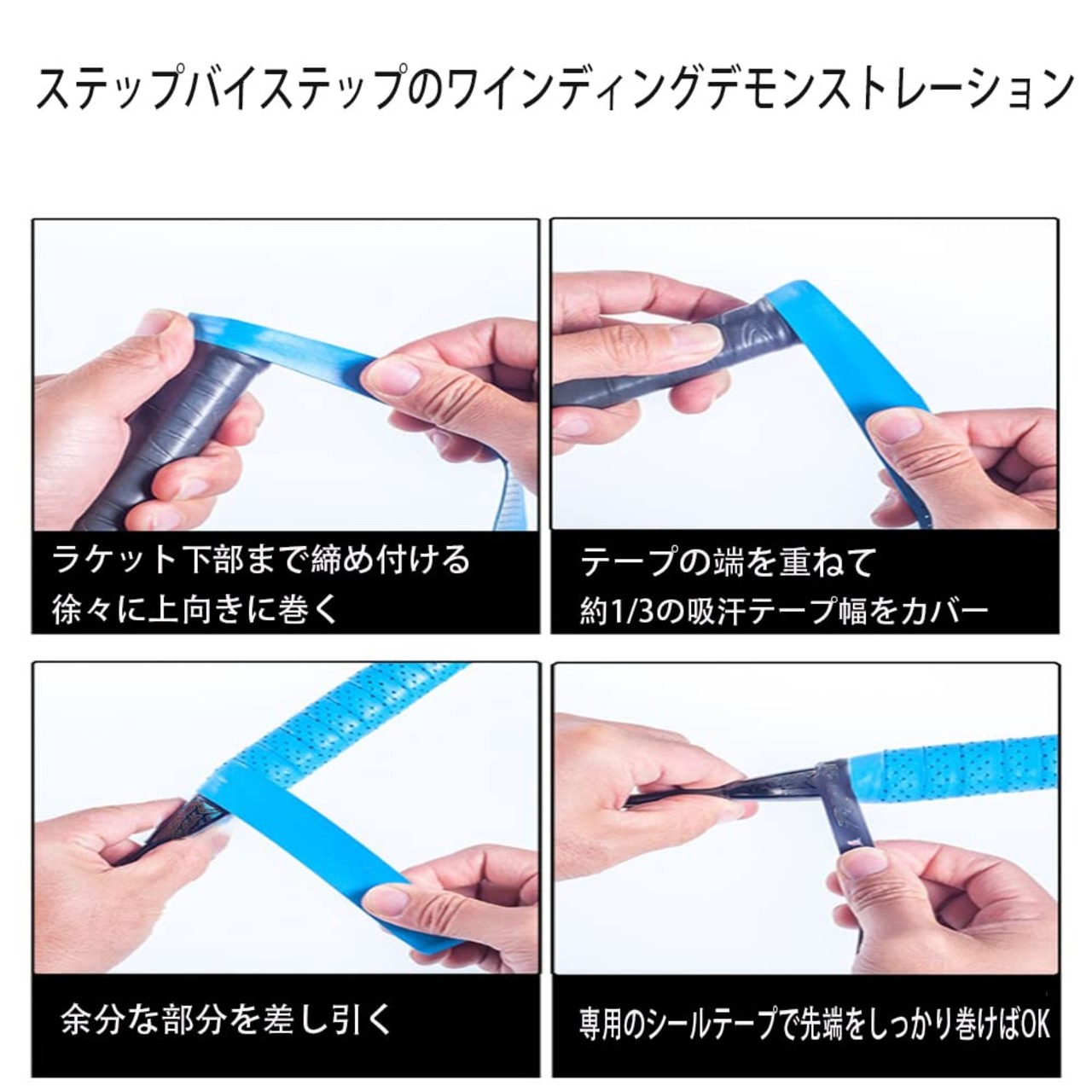 ステップバイステップのワインディングデモンストレーション

ラケット下部まで締め付ける
徐々に上向きに巻く

テープの端を重ねて
約1/3の吸汗テープ幅をカバー

余分な部分を差し引く

専用のシールテープで先端をしっかり巻けばOK