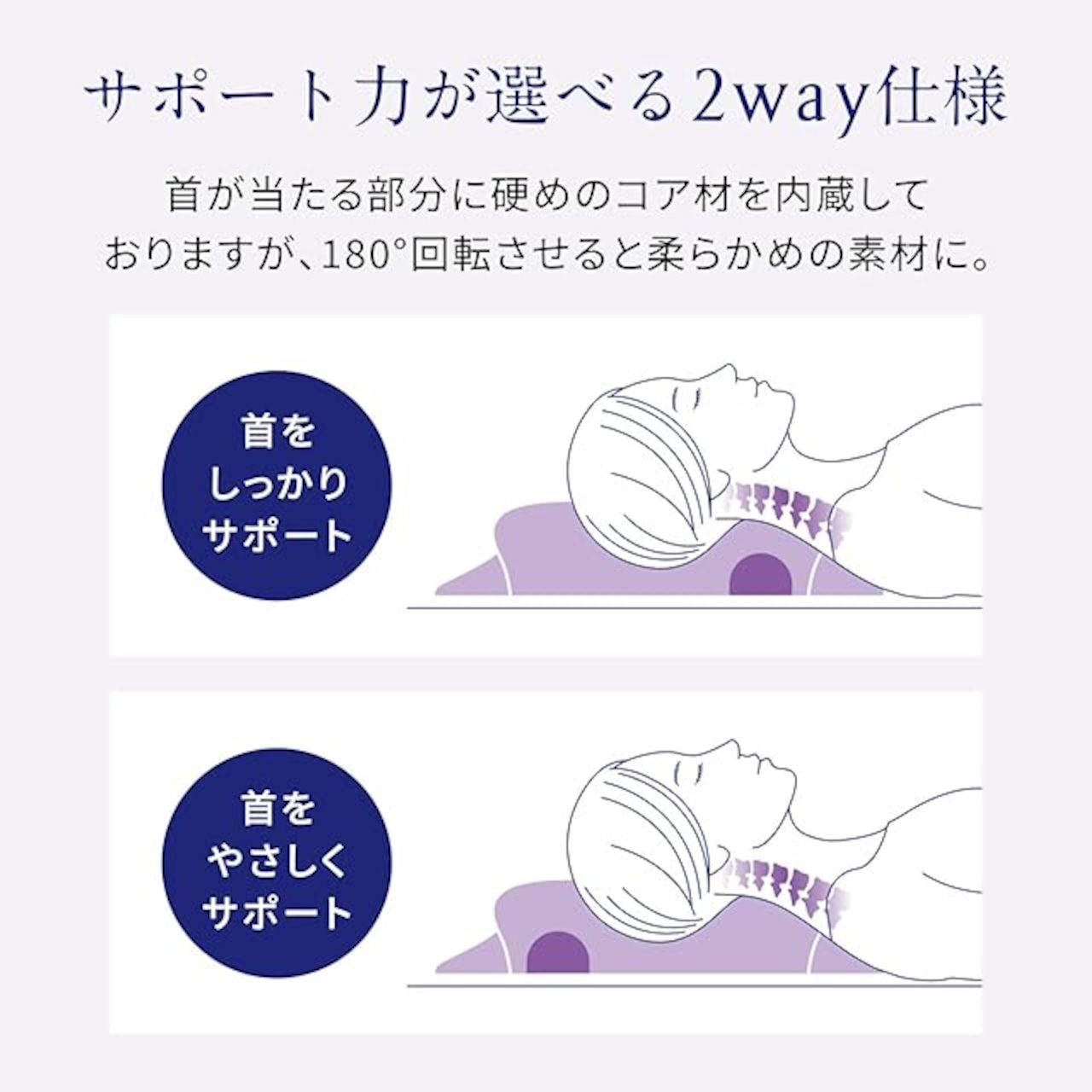 サポート力が選べる2way仕様

首が当たる部分に硬めのコア材を内蔵しておりますが、180°回転させると柔らかめの素材に。

首をしっかりサポート

首をやさしくサポート