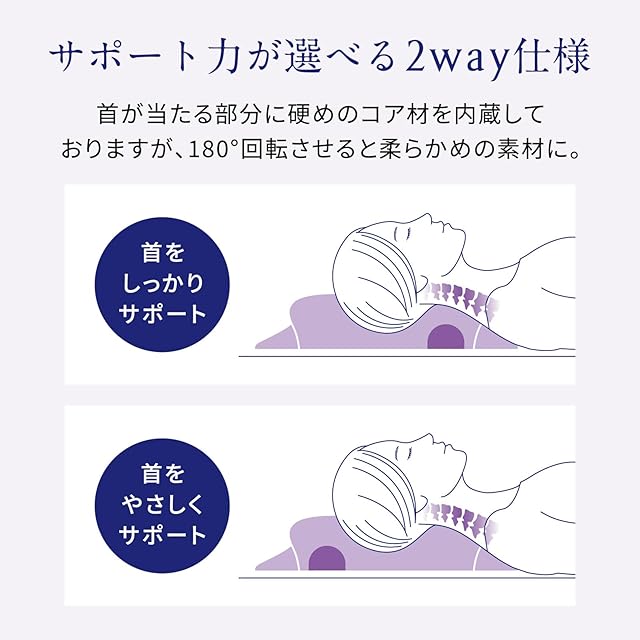 サポート力が選べる2way仕様

首が当たる部分に硬めのコア材を内蔵しておりますが、180°回転させると柔らかめの素材に。

首をしっかりサポート

首をやさしくサポート