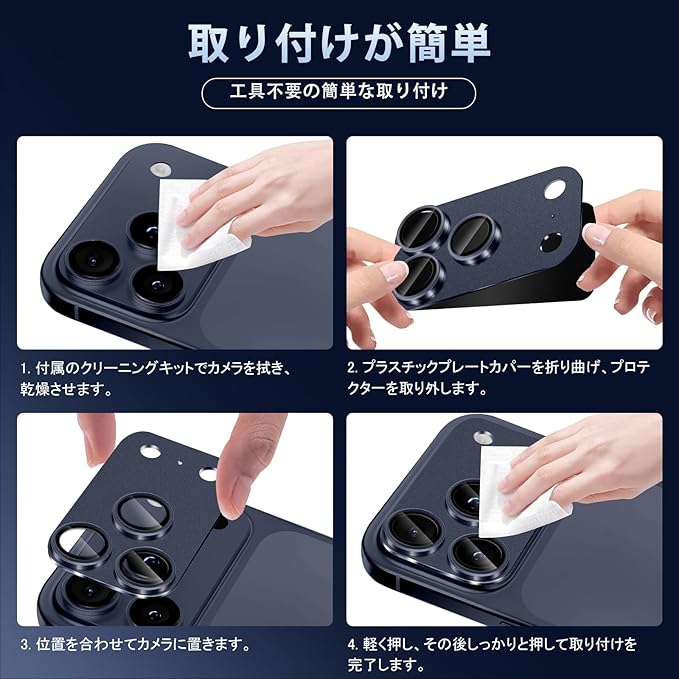 取り付けが簡単

工具不要の簡単な取り付け

1. 付属のクリーニングキットでカメラを拭き、乾燥させます。

2. プラスチックプレートカバーを折り曲げ、プロテクターを取り外します。

3. 位置を合わせてカメラに置きます。

4. 軽く押し、その後しっかりと押して取り付けを完了します。