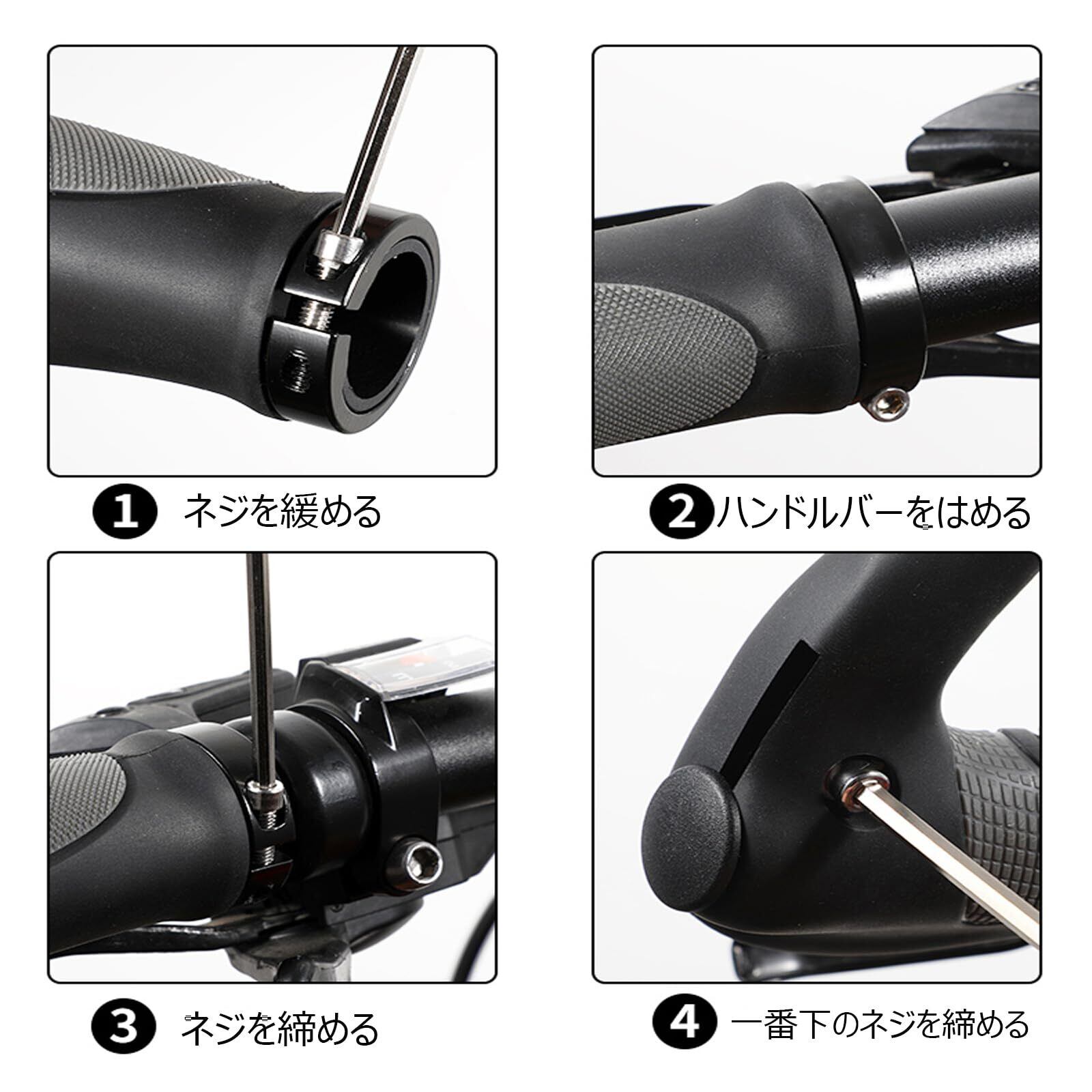 1 ネジを緩める

2 ハンドルバーをはめる

3 ネジを締める

4 一番下のネジを締める