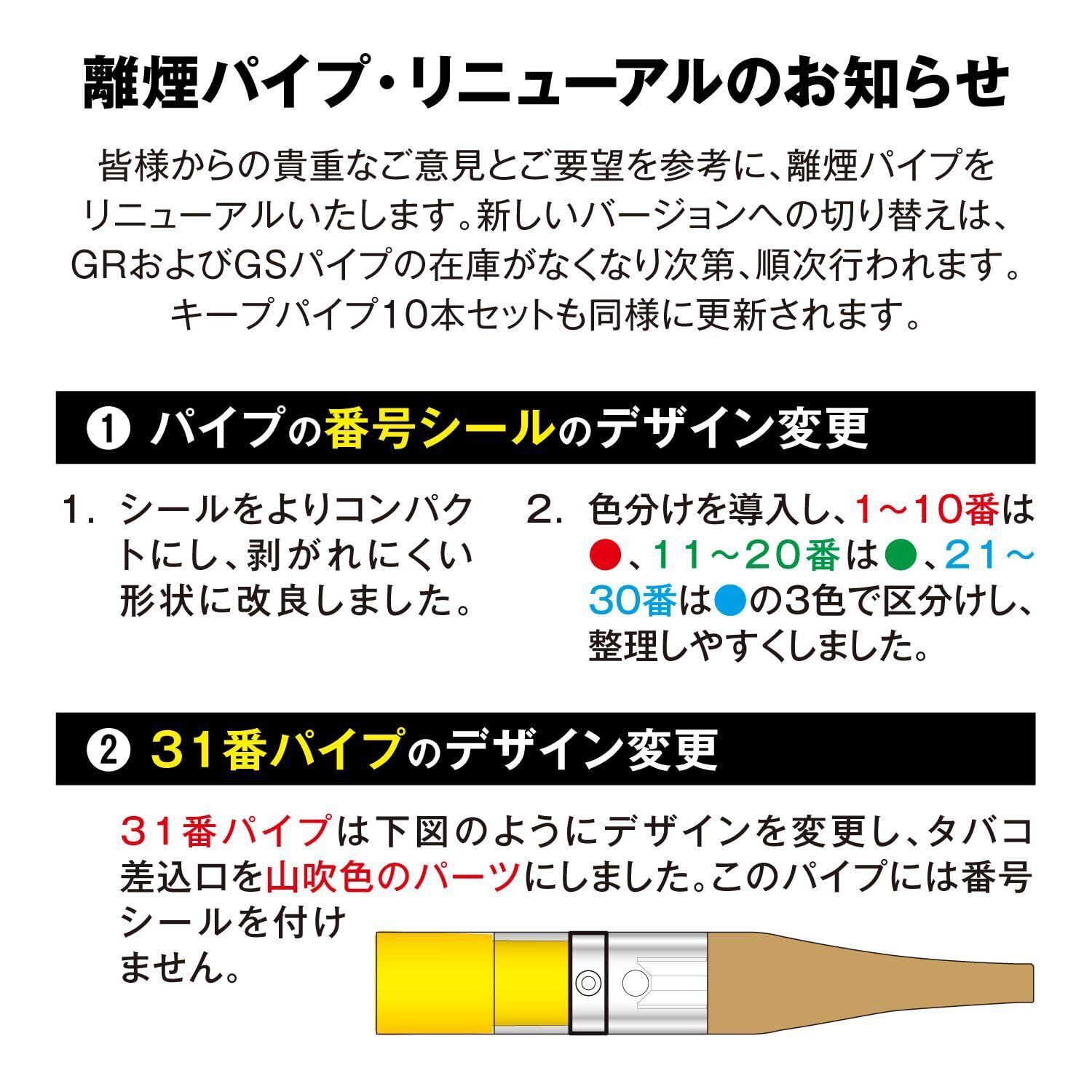 離煙パイプ・リニューアルのお知らせ

皆様からの貴重なご意見とご要望を参考に、離煙パイプをリニューアルいたします。新しいバージョンへの切り替えは、GRおよびGSパイプの在庫がなくなり次第、順次行われます。キープパイプ10本セットも同様に更新されます。

① パイプの番号シールのデザイン変更

1. シールをよりコンパクトにし、剥がれにくい形状に改良しました。

2. 色分けを導入し、1～10番は●、11～20番は●、21～30番は●の3色で区分けし、整理しやすくしました。

② 31番パイプのデザイン変更

31番パイプは下図のようにデザインを変更し、タバコ差込口を山吹色のパーツにしました。このパイプには番号シールを付けません。