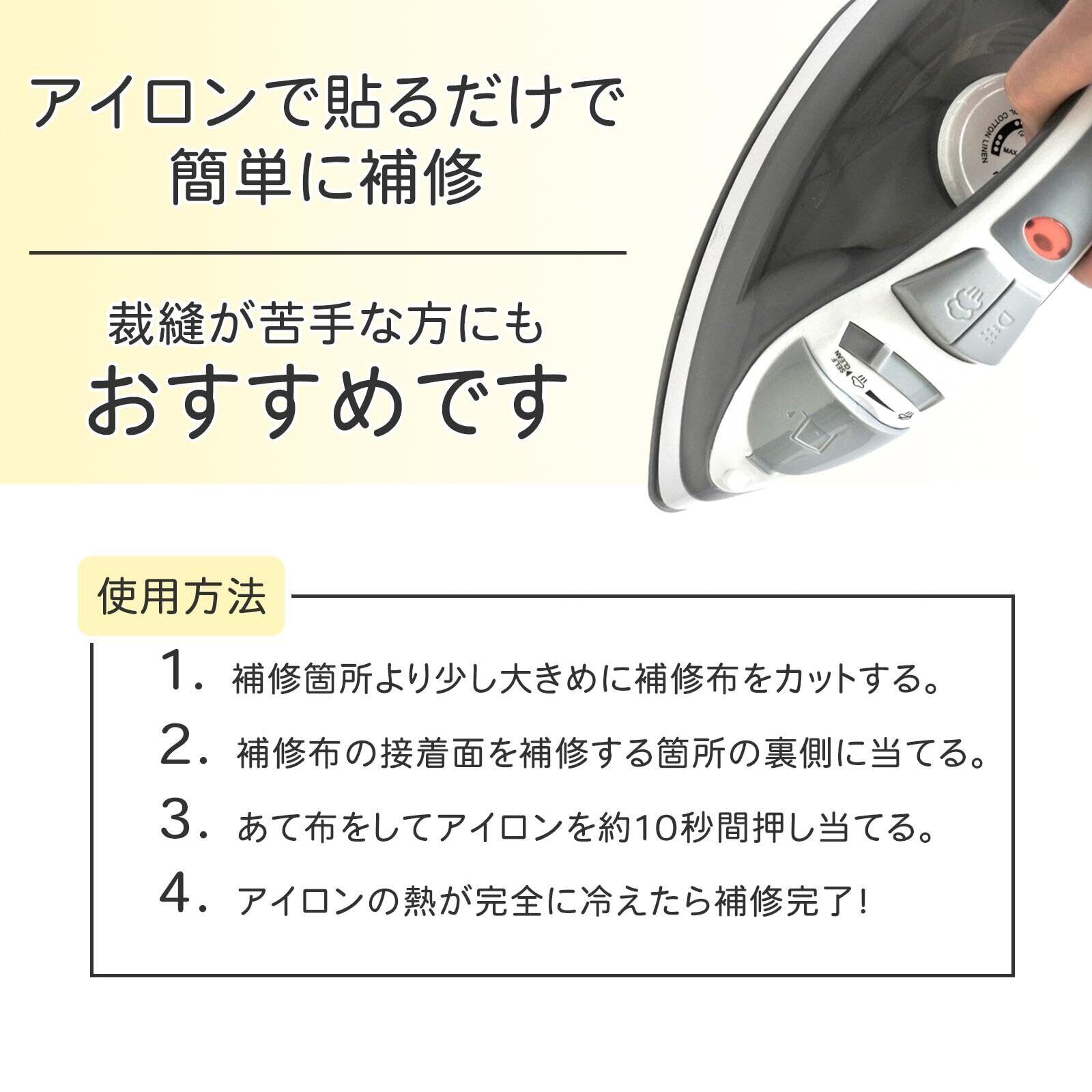 アイロンで貼るだけで
簡単に補修

裁縫が苦手な方にも
おすすめです

COTTON LINEN
MAX

SELF CLEAN

使用方法

1. 補修箇所より少し大きめに補修布をカットする。

2. 補修布の接着面を補修する箇所の裏側に当てる。

3. あて布をしてアイロンを約10秒間押し当てる。

4. アイロンの熱が完全に冷えたら補修完了!