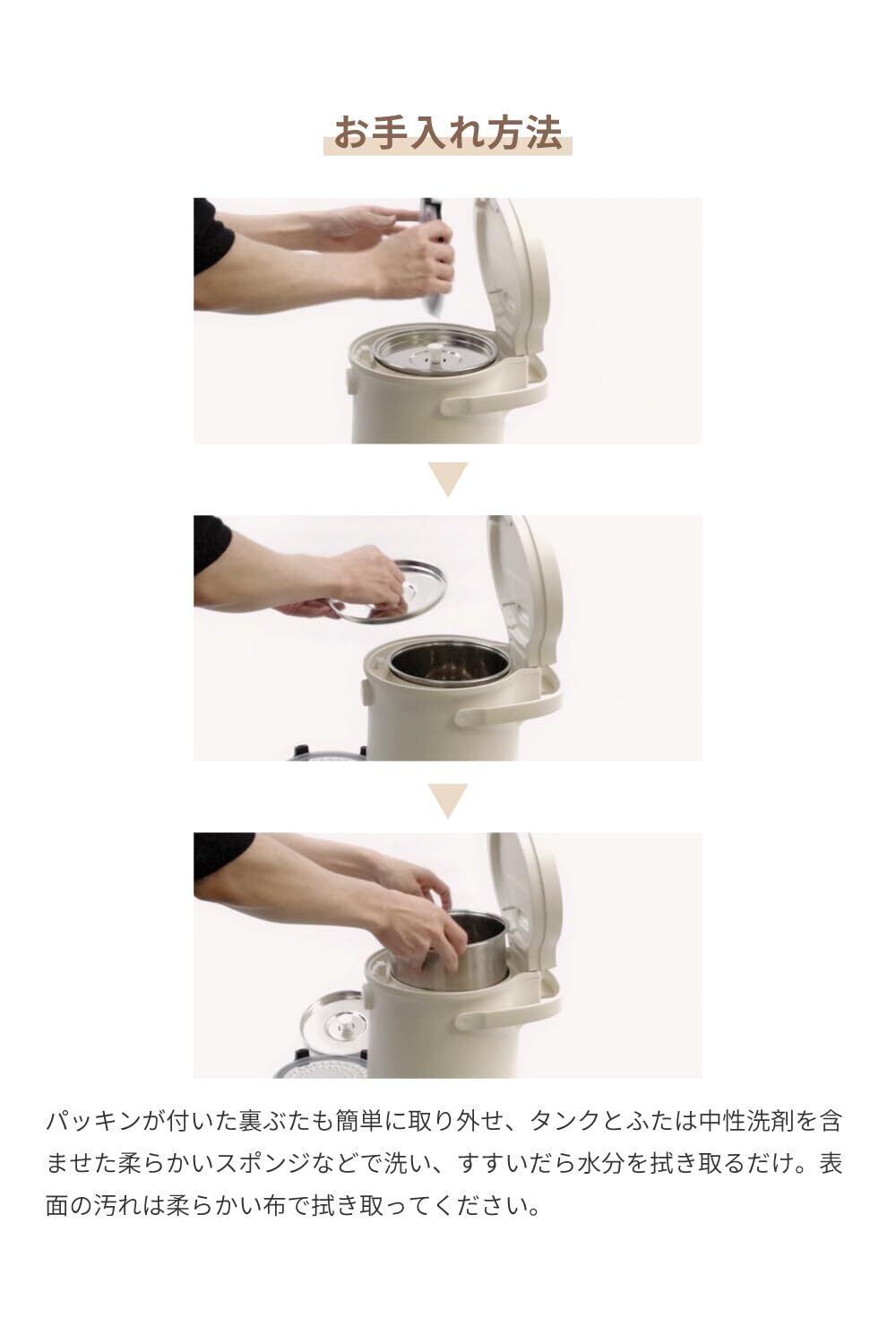 お手入れ方法

パッキンが付いた裏ぶたも簡単に取り外せ、タンクとふたは中性洗剤を含ませた柔らかいスポンジなどで洗い、すすいだら水分を拭き取るだけ。表面の汚れは柔らかい布で拭き取ってください。