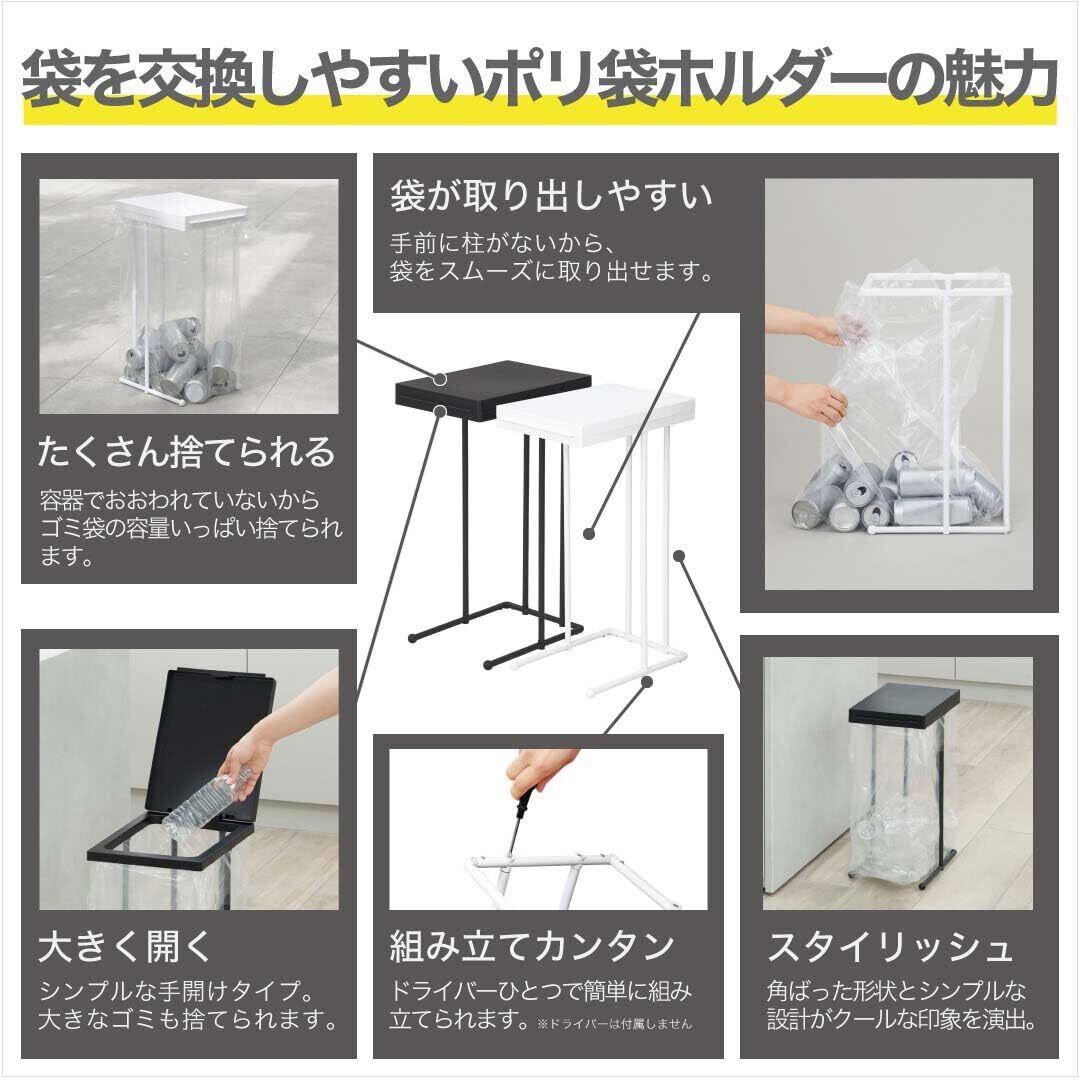 袋を交換しやすいポリ袋ホルダーの魅力

たくさん捨てられる

容器でおおわれていないからゴミ袋の容量いっぱい捨てられます。

袋が取り出しやすい

手前に柱がないから、袋をスムーズに取り出せます。

大きく開く

シンプルな手開けタイプ。大きなゴミも捨てられます。

組み立てカンタン

ドライバーひとつで簡単に組み立てられます。※ドライバーは付属しません

スタイリッシュ

角ばった形状とシンプルな設計がクールな印象を演出。