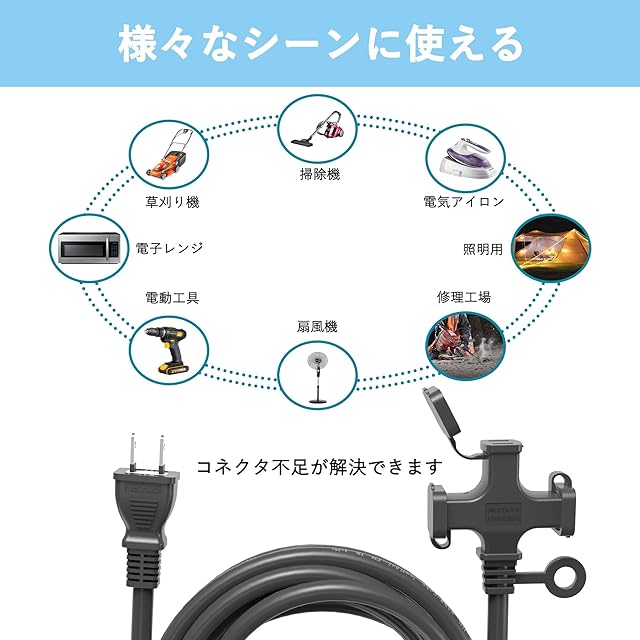 様々なシーンに使える

掃除機

草刈り機

電気アイロン

電子レンジ

照明用

電動工具

修理工場

扇風機

コネクタ不足が解決できます