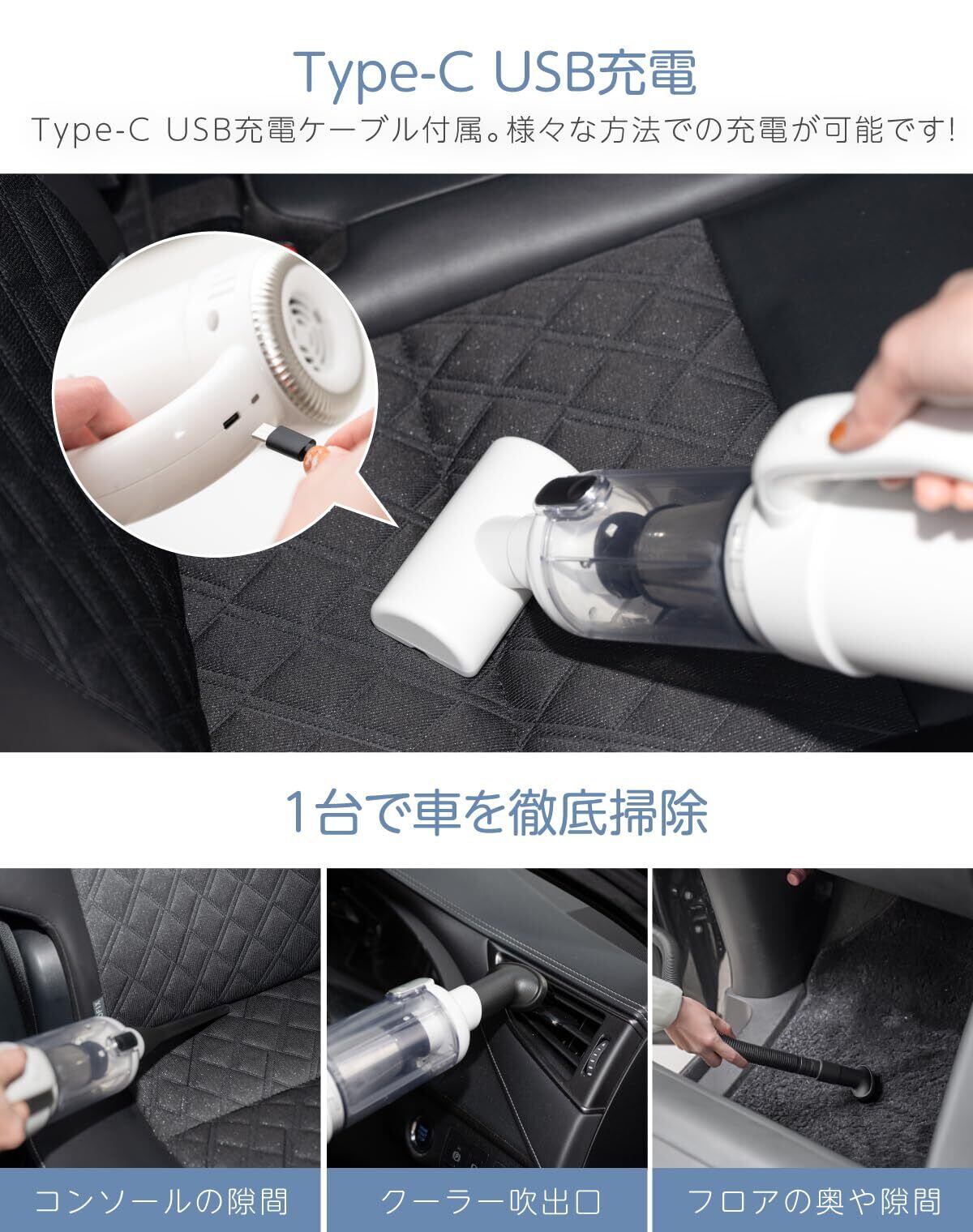 Type-C USB充電

Type-C USB充電ケーブル付属。様々な方法での充電が可能です!

1台で車を徹底掃除

コンソールの隙間

クーラー吹出口

フロアの奥や隙間