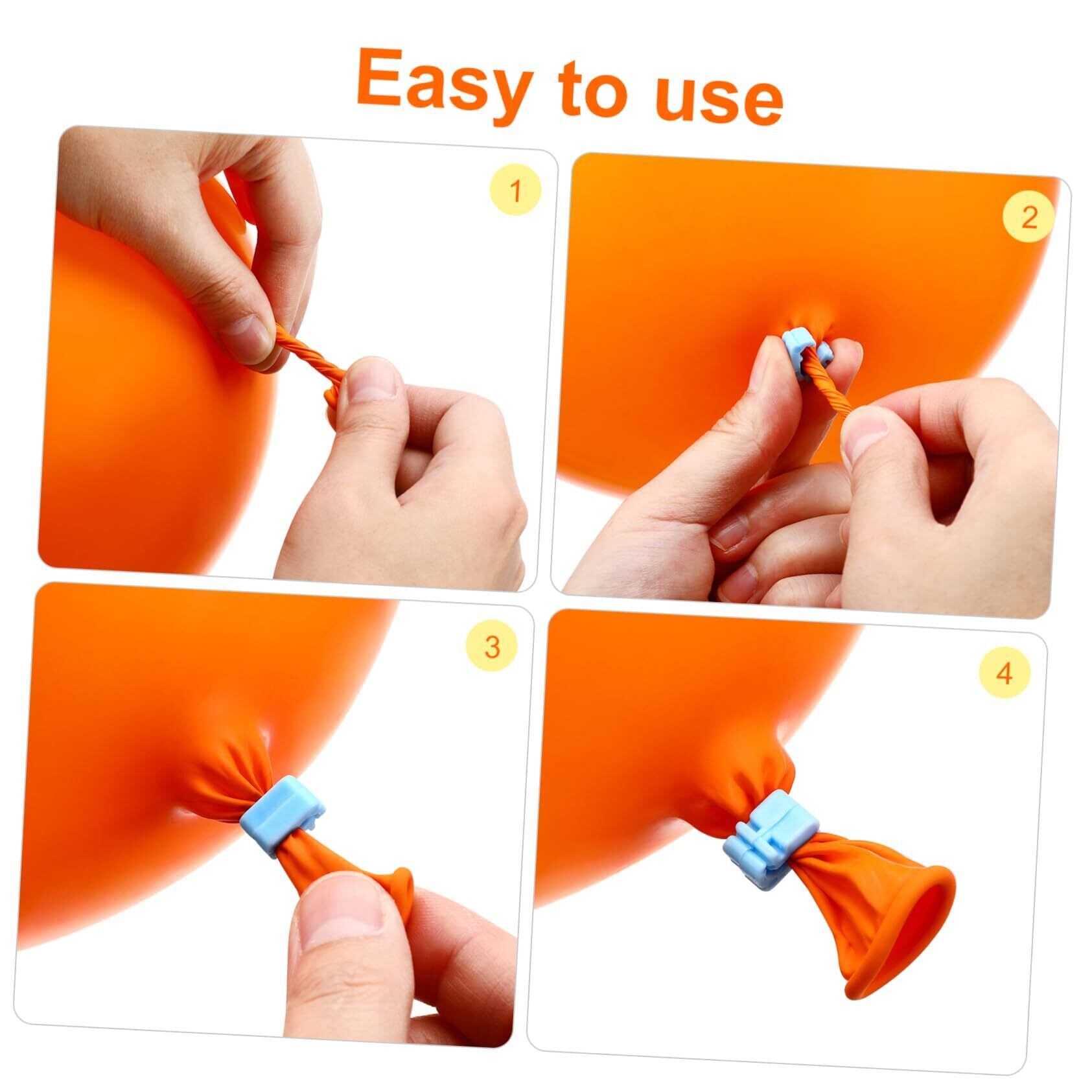 Easy to use

1

2

3

4