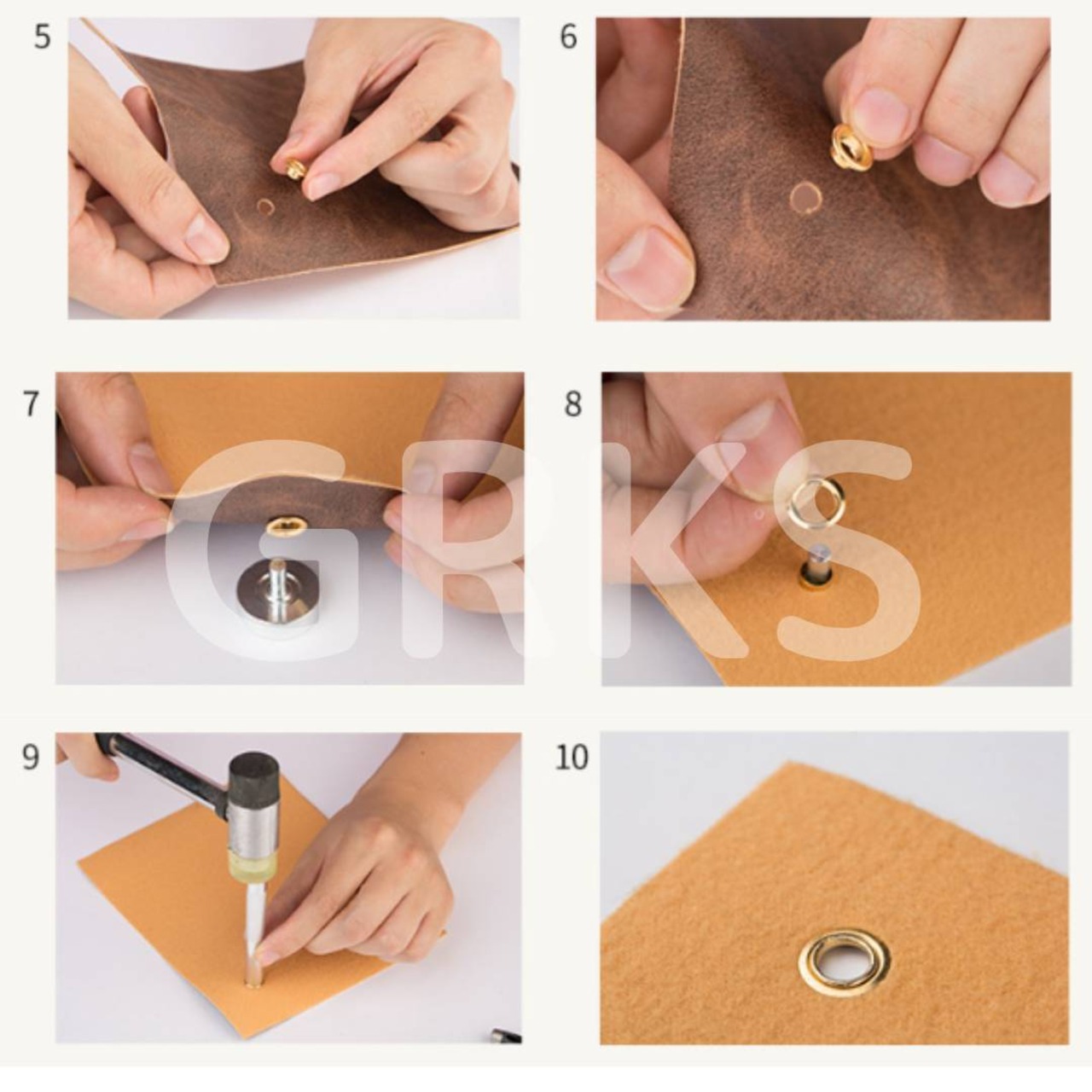 5

6

7

8

GRKS

9

10