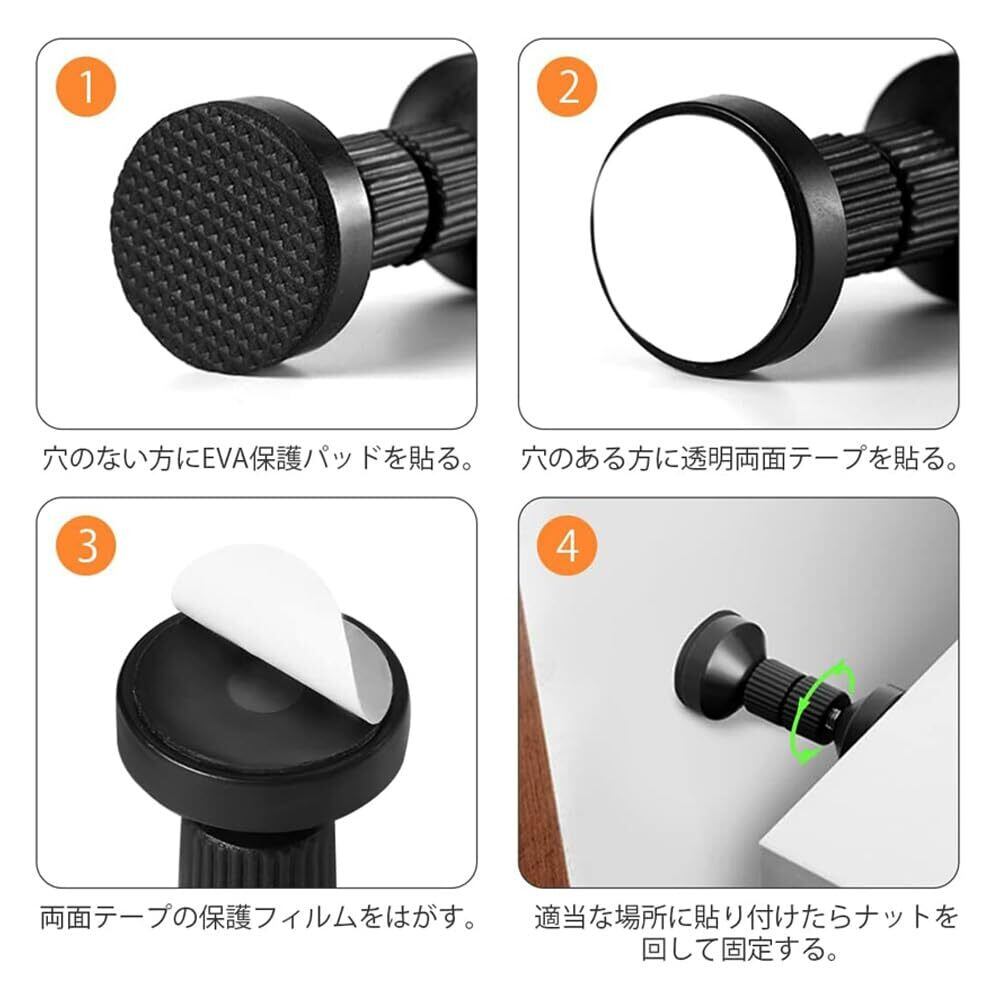 1

穴のない方にEVA保護パッドを貼る。

2

穴のある方に透明両面テープを貼る。

3

両面テープの保護フィルムをはがす。

4

適当な場所に貼り付けたらナットを回して固定する。