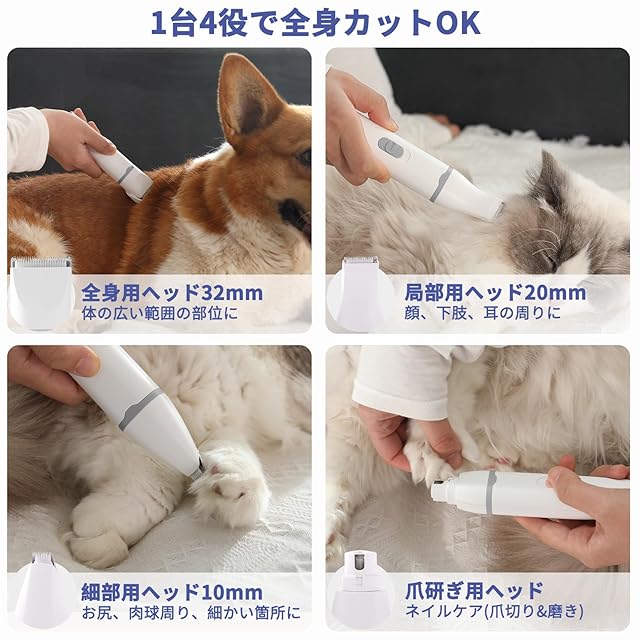 1台4役で全身カットOK

全身用ヘッド32mm
体の広い範囲の部位に

局部用ヘッド20mm
顔、下肢、耳の周りに

細部用ヘッド10mm
お尻、肉球周り、細かい箇所に

爪研ぎ用ヘッド
ネイルケア(爪切り&磨き)