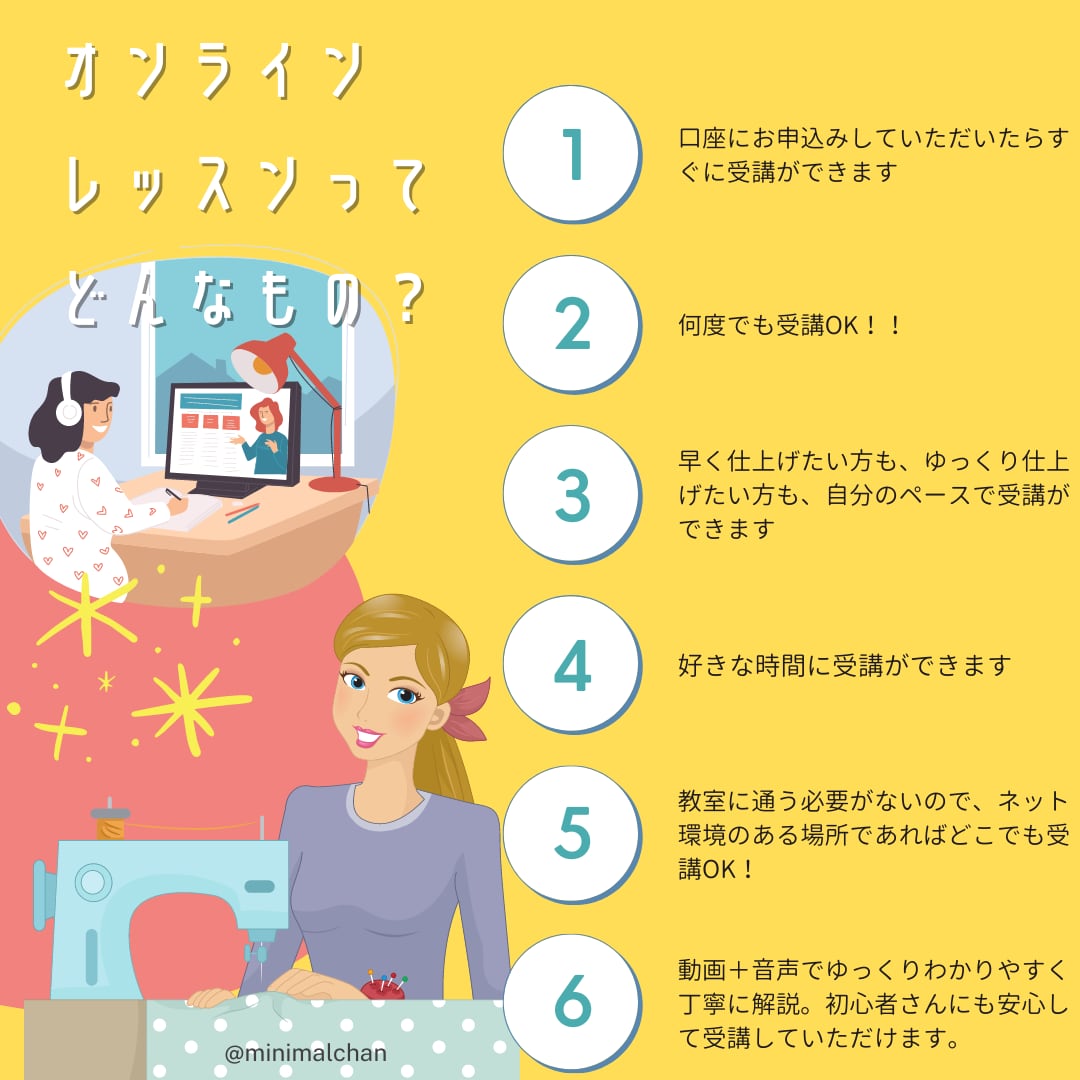 オンライン
レッスンって
どんなもの？

1
口座にお申込みしていただいたらすぐに受講ができます

2
何度でも受講OK！！

3
早く仕上げたい方も、ゆっくり仕上げたい方も、自分のペースで受講ができます

4
好きな時間に受講ができます

5
教室に通う必要がないので、ネット環境のある場所であればどこでも受講OK！

6
動画＋音声でゆっくりわかりやすく丁寧に解説。初心者さんにも安心して受講していただけます。

@minimalchan