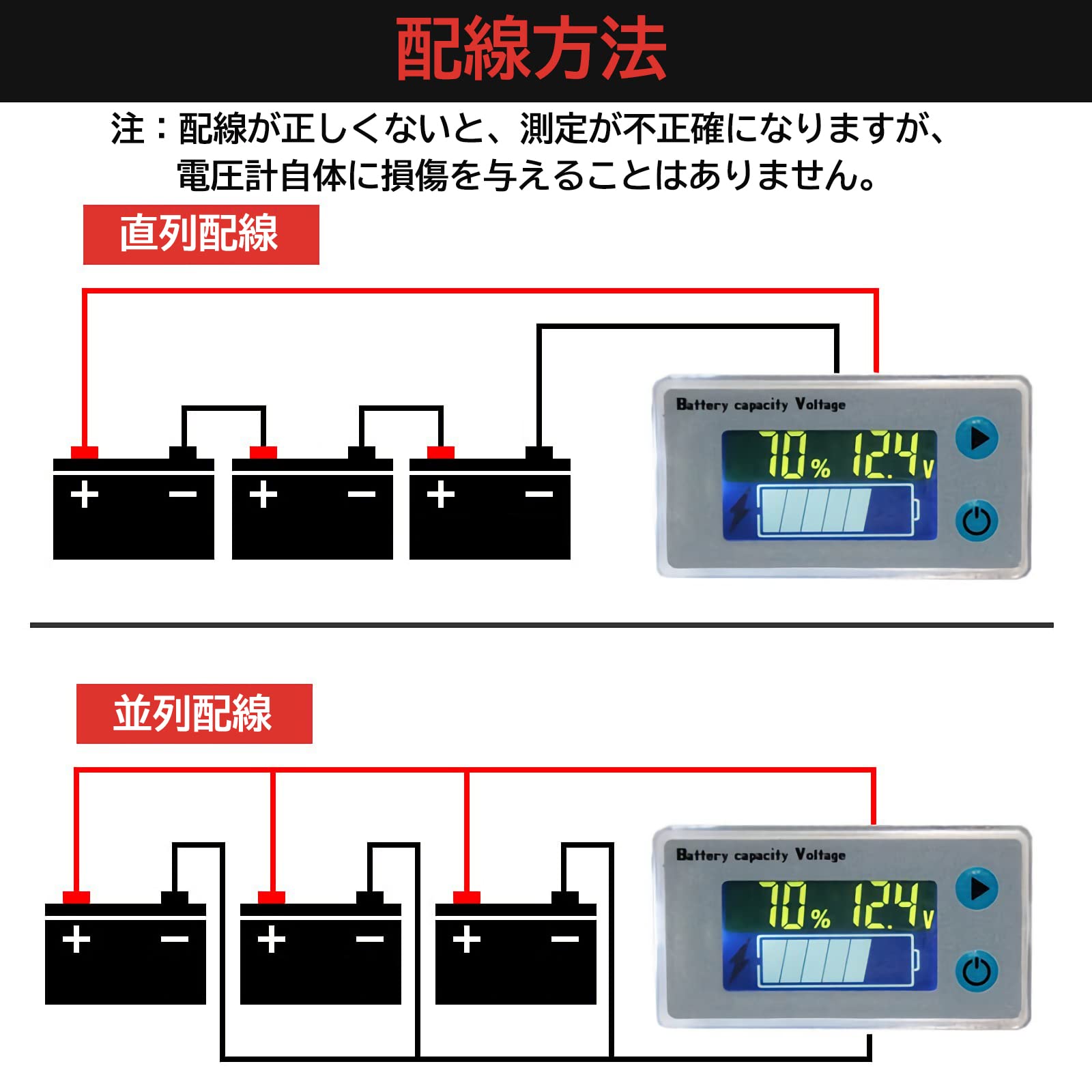 配線方法

注：配線が正しくないと、測定が不正確になりますが、電圧計自体に損傷を与えることはありません。

直列配線

+ − + − + −

Battery capacity Voltage

70% 12.4v

並列配線

+ − + − + −

Battery capacity Voltage

70% 12.4v