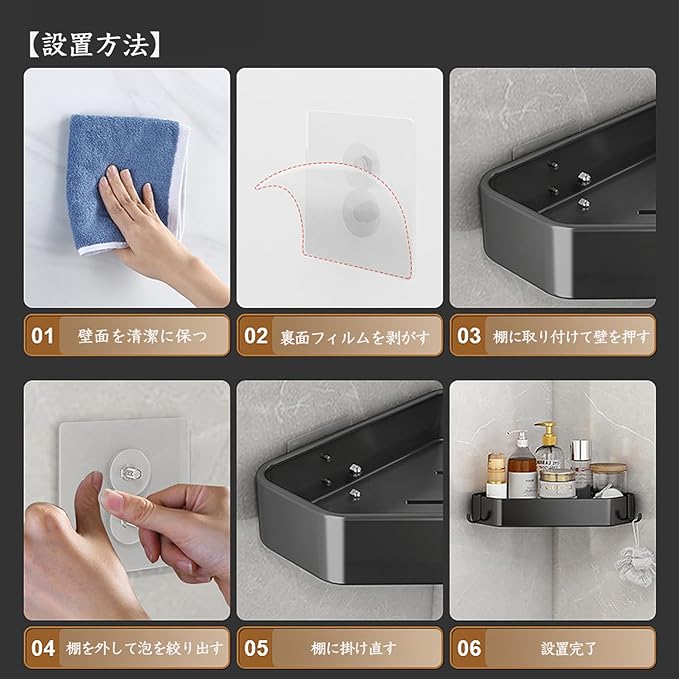 【設置方法】

01 壁面を清潔に保つ

02 裏面フィルムを剥がす

03 棚に取り付けて壁を押す

04 棚を外して泡を絞り出す

05 棚に掛け直す

06 設置完了