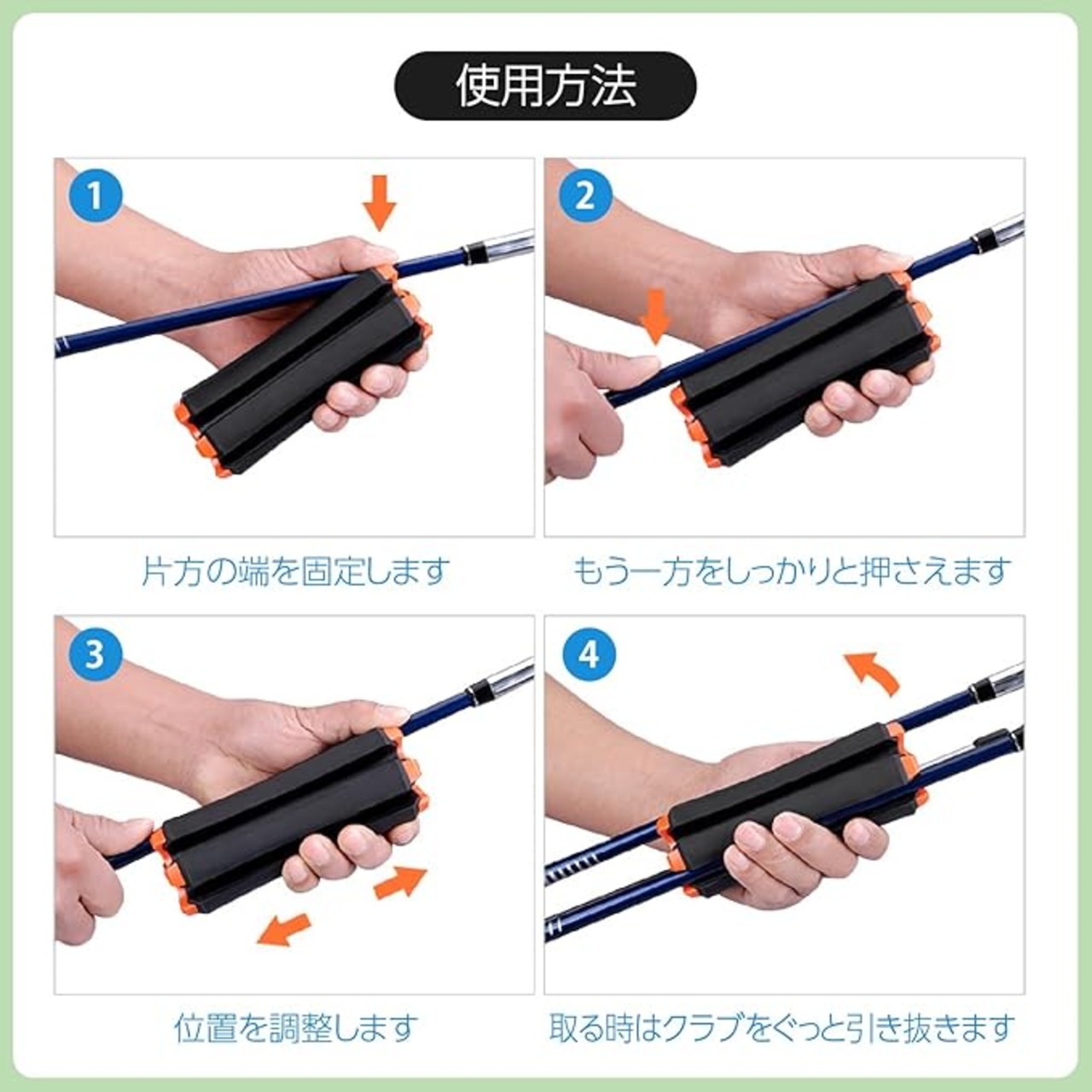 使用方法

1

片方の端を固定します

2

もう一方をしっかりと押さえます

3

位置を調整します

4

取る時はクラブをぐっと引き抜きます