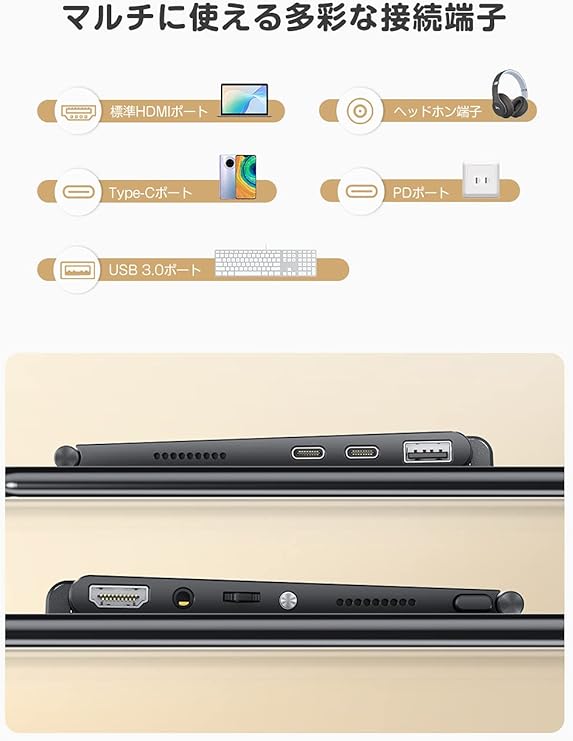 マルチに使える多彩な接続端子

標準HDMIポート

ヘッドホン端子

Type-Cポート

PDポート

USB 3.0ポート