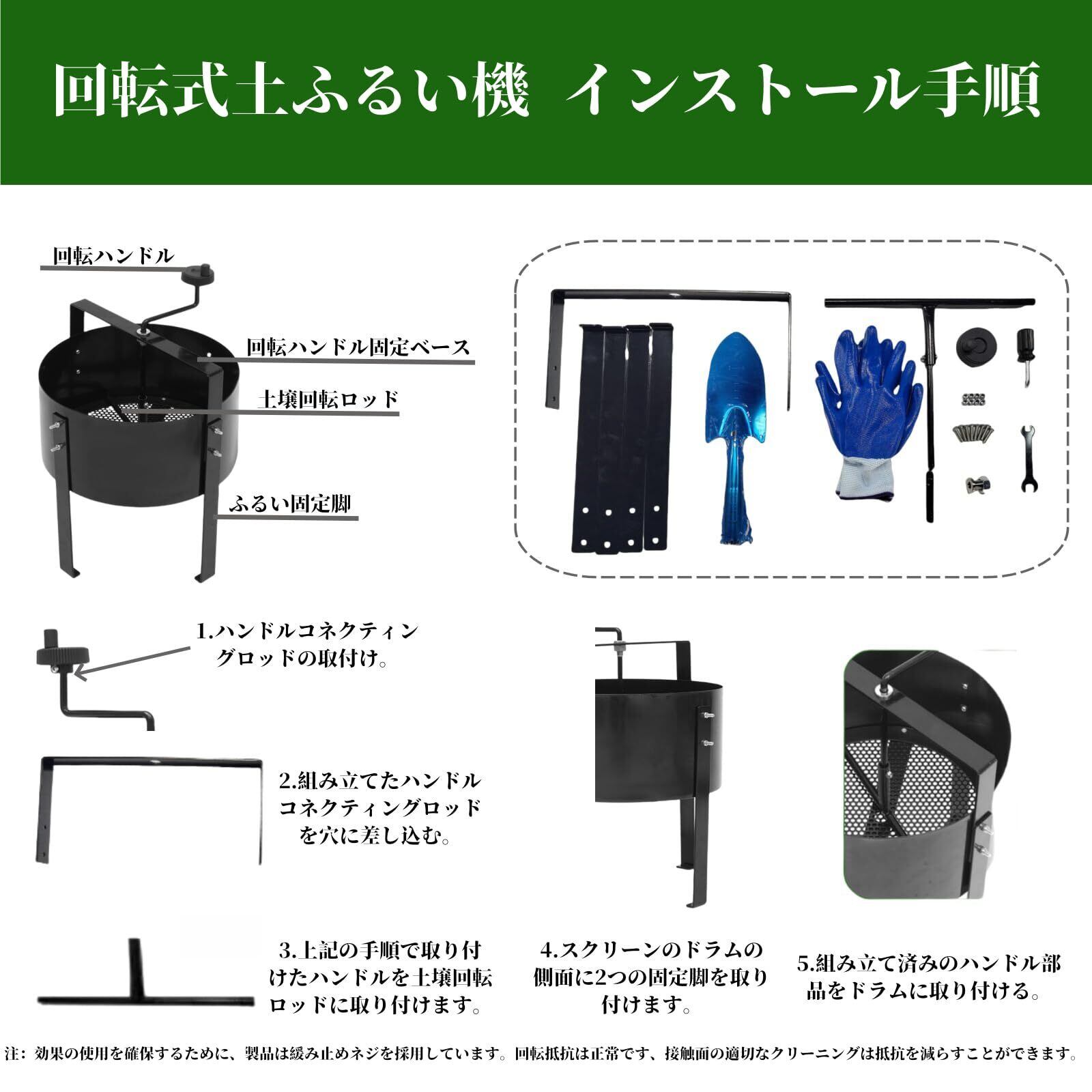 回転式土ふるい機 インストール手順

回転ハンドル

回転ハンドル固定ベース

土壌回転ロッド

ふるい固定脚

1.ハンドルコネクティングロッドの取付け。

2.組み立てたハンドルコネクティングロッドを穴に差し込む。

3.上記の手順で取り付けたハンドルを土壌回転ロッドに取り付けます。

4.スクリーンのドラムの側面に2つの固定脚を取り付けます。

5.組み立て済みのハンドル部品をドラムに取り付ける。

注：効果の使用を確保するために、製品は緩み止めネジを採用しています。回転抵抗は正常です、接触面の適切なクリーニングは抵抗を減らすことができます。