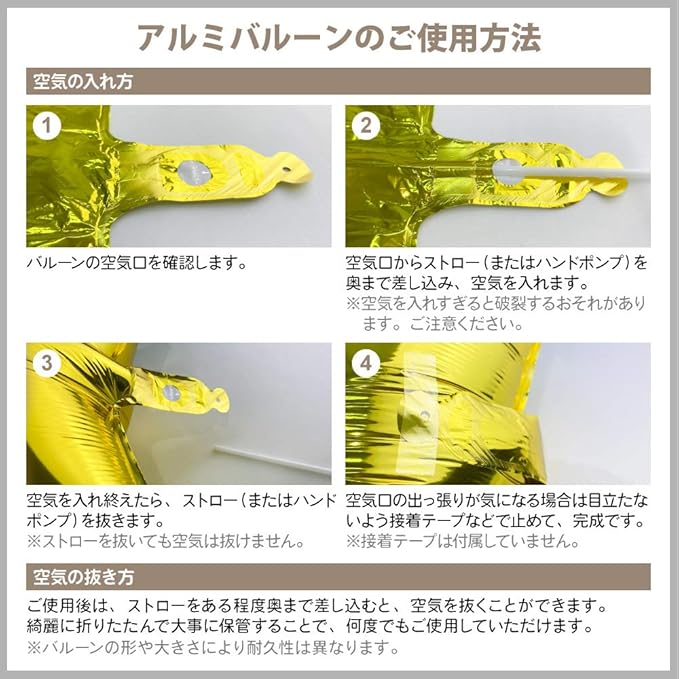 アルミバルーンのご使用方法

空気の入れ方

1
バルーンの空気口を確認します。

2
空気口からストロー（またはハンドポンプ）を奥まで差し込み、空気を入れます。
※空気を入れすぎると破裂するおそれがあります。ご注意ください。

3
空気を入れ終えたら、ストロー（またはハンドポンプ）を抜きます。
※ストローを抜いても空気は抜けません。

4
空気口の出っ張りが気になる場合は目立たないよう接着テープなどで止めて、完成です。
※接着テープは付属していません。

空気の抜き方

ご使用後は、ストローをある程度奥まで差し込むと、空気を抜くことができます。
綺麗に折りたたんで大事に保管することで、何度でもご使用していただけます。
※バルーンの形や大きさにより耐久性は異なります。