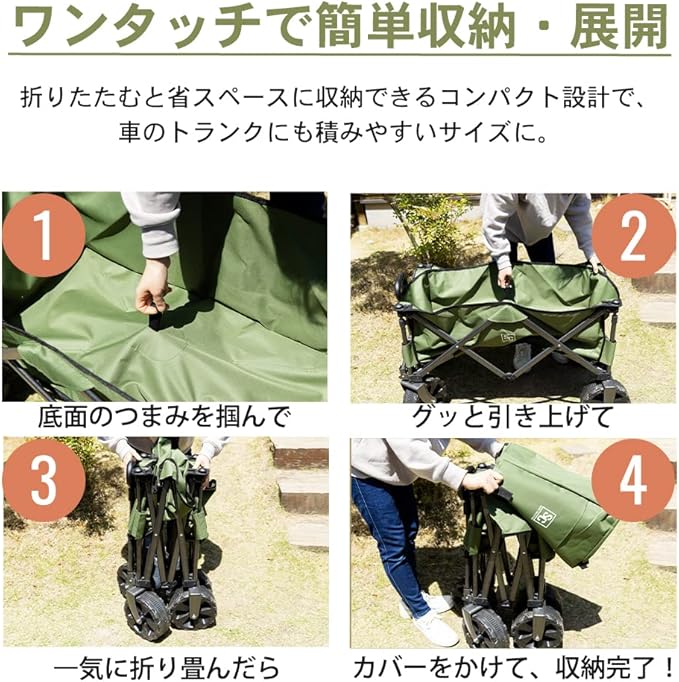 ワンタッチで簡単収納・展開

折りたたむと省スペースに収納できるコンパクト設計で、車のトランクにも積みやすいサイズに。

1

底面のつまみを掴んで

2

グッと引き上げて

3

一気に折り畳んだら

4

カバーをかけて、収納完了！