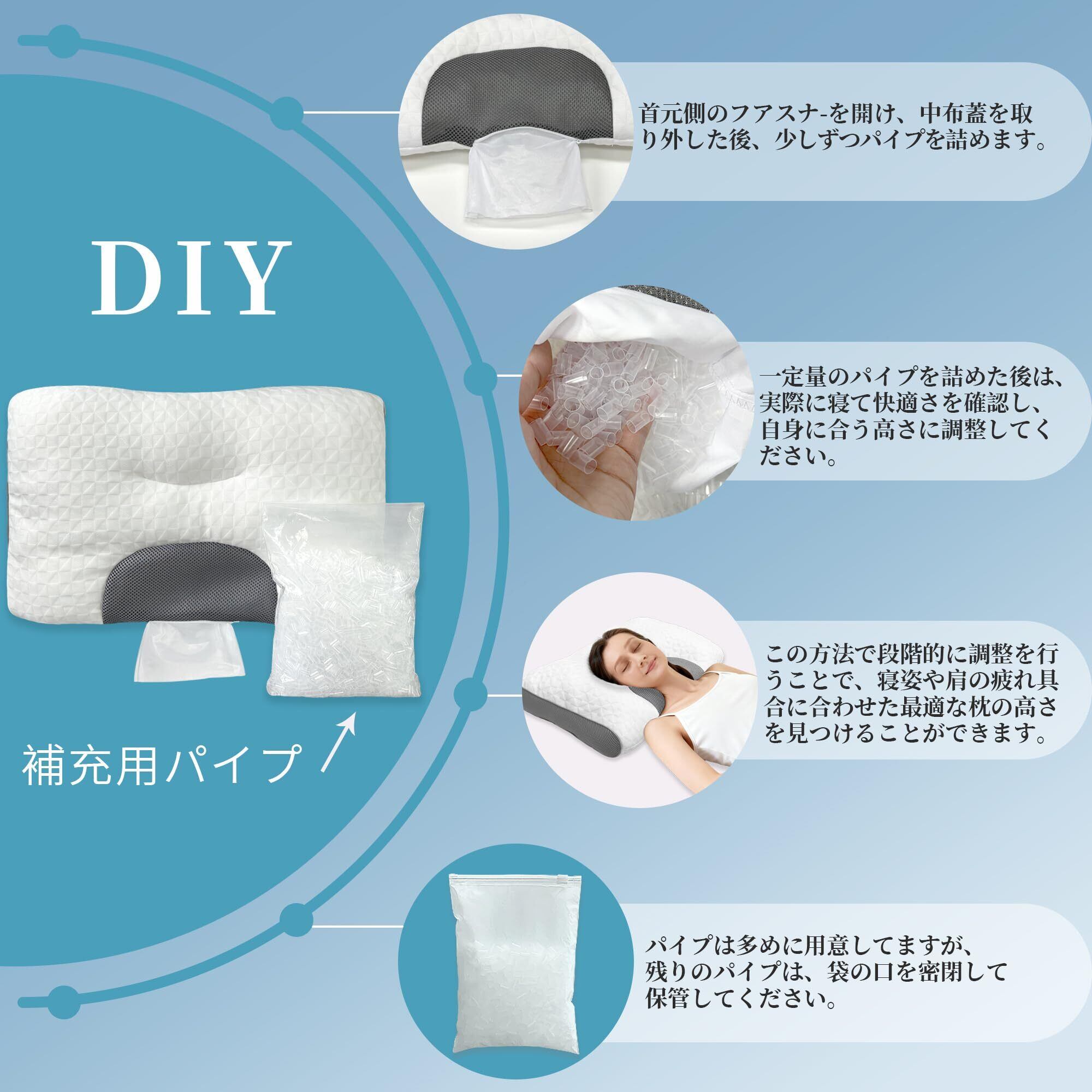 DIY

補充用パイプ

首元側のフアスナ-を開け、中布蓋を取り外した後、少しずつパイプを詰めます。

一定量のパイプを詰めた後は、実際に寝て快適さを確認し、自身に合う高さに調整してください。

この方法で段階的に調整を行うことで、寝姿や肩の疲れ具合に合わせた最適な枕の高さを見つけることができます。

パイプは多めに用意してますが、残りのパイプは、袋の口を密閉して保管してください。