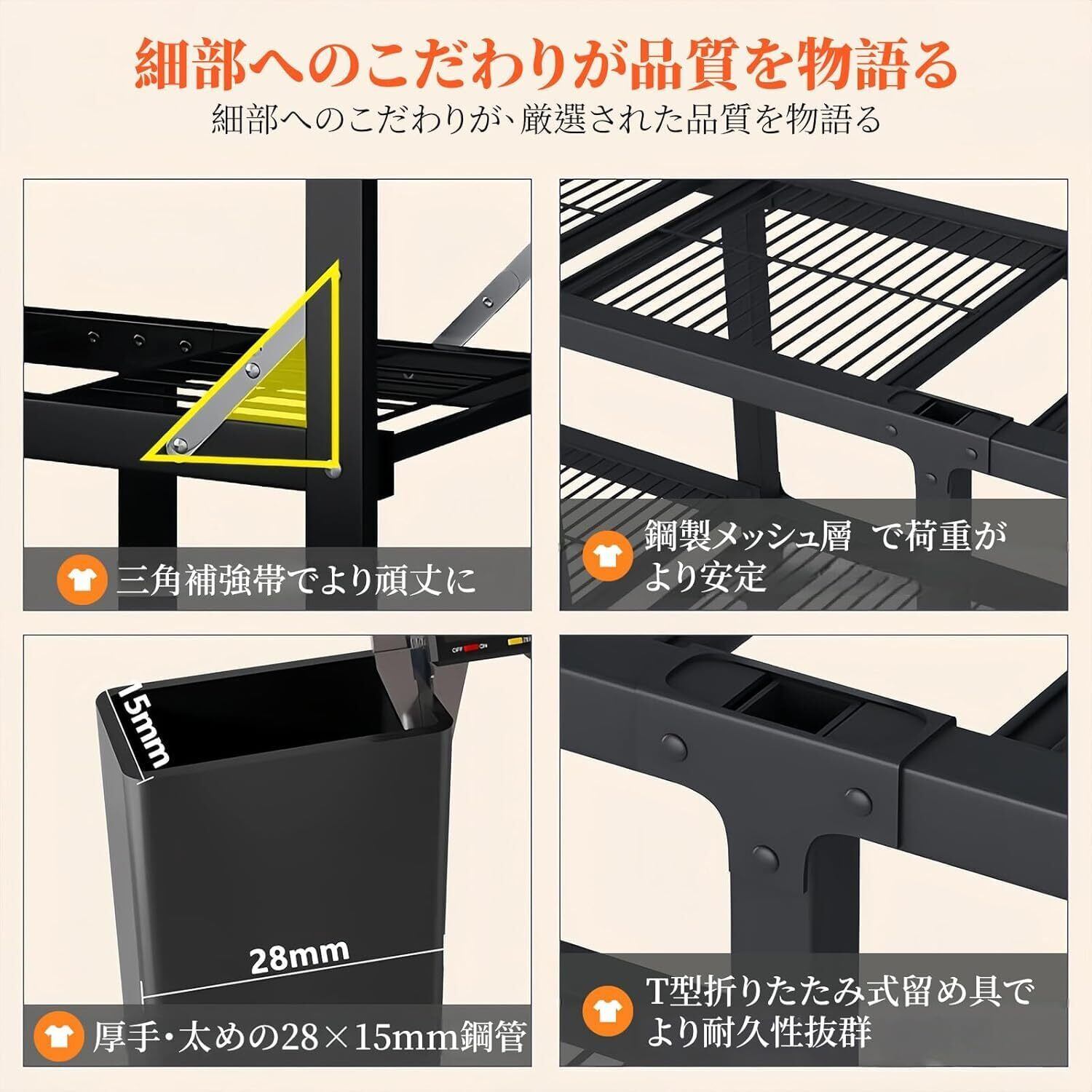 細部へのこだわりが品質を物語る

細部へのこだわりが、厳選された品質を物語る

三角補強帯でより頑丈に

鋼製メッシュ層 で荷重がより安定

15mm

28mm

厚手・太めの28×15mm鋼管

T型折りたたみ式留め具でより耐久性抜群