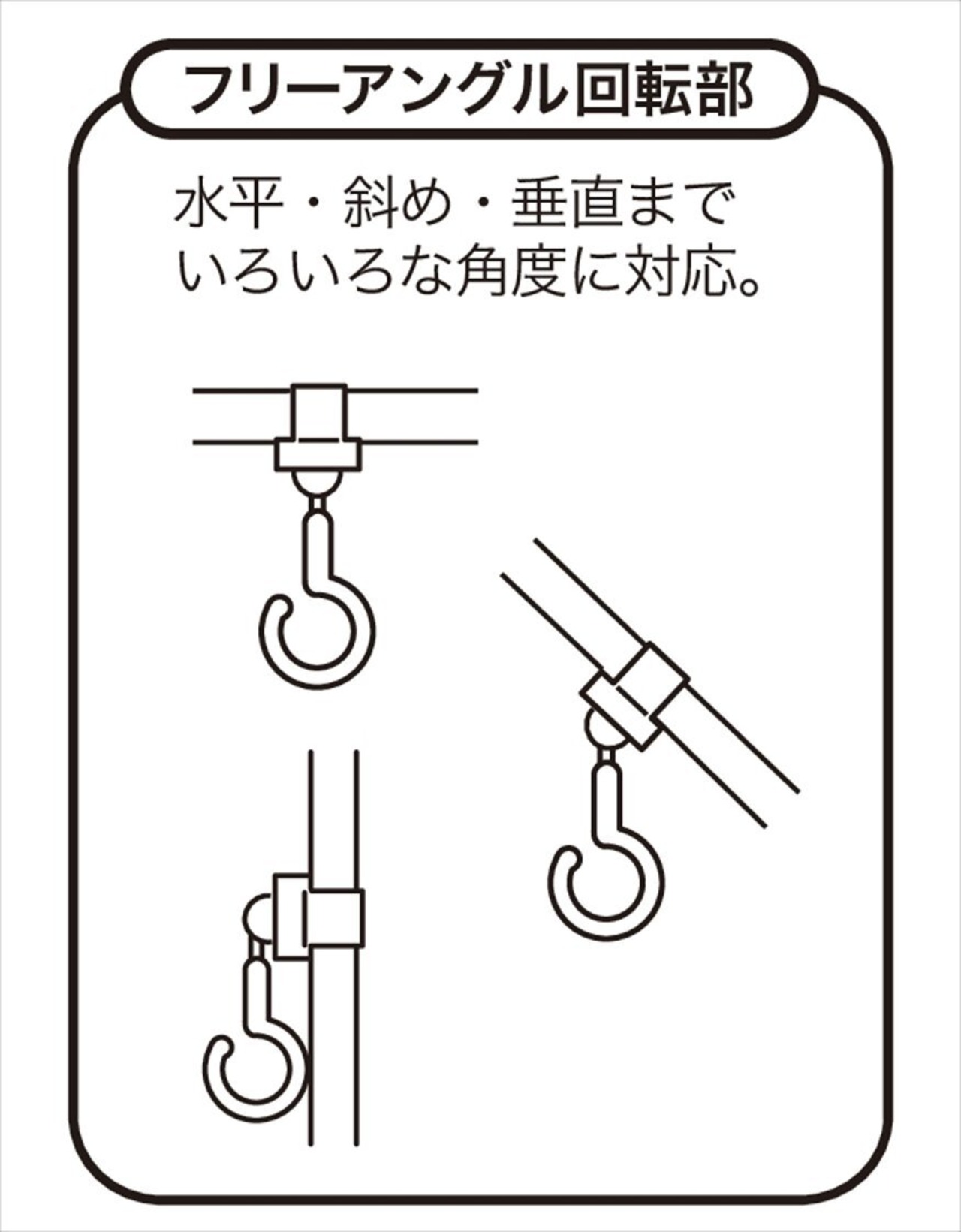 フリーアングル回転部

水平・斜め・垂直まで
いろいろな角度に対応。