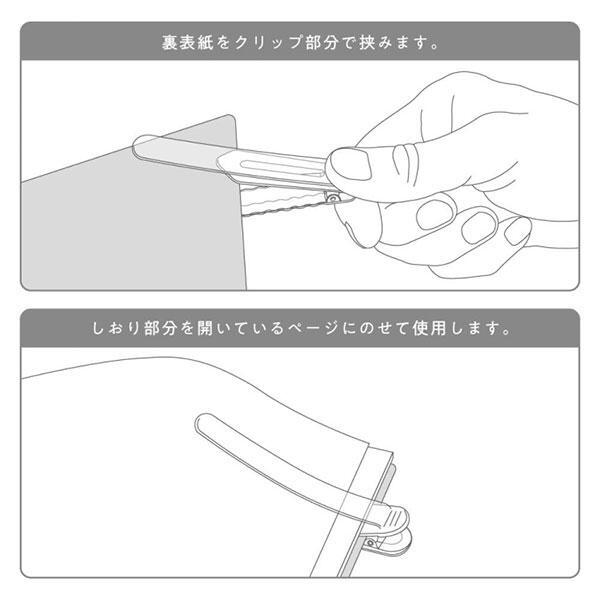 裏表紙をクリップ部分で挟みます。

しおり部分を開いているページにのせて使用します。