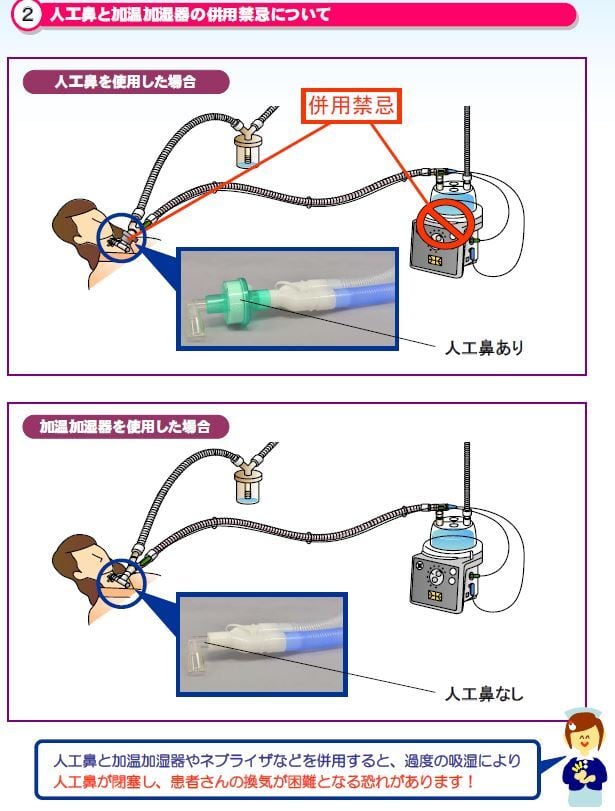 2 人工鼻と加温加湿器の併用禁忌について

人工鼻を使用した場合

併用禁忌

人工鼻あり

加温加湿器を使用した場合

人工鼻なし

人工鼻と加温加湿器やネブライザなどを併用すると、過度の吸湿により人工鼻が閉塞し、患者さんの換気が困難となる恐れがあります！