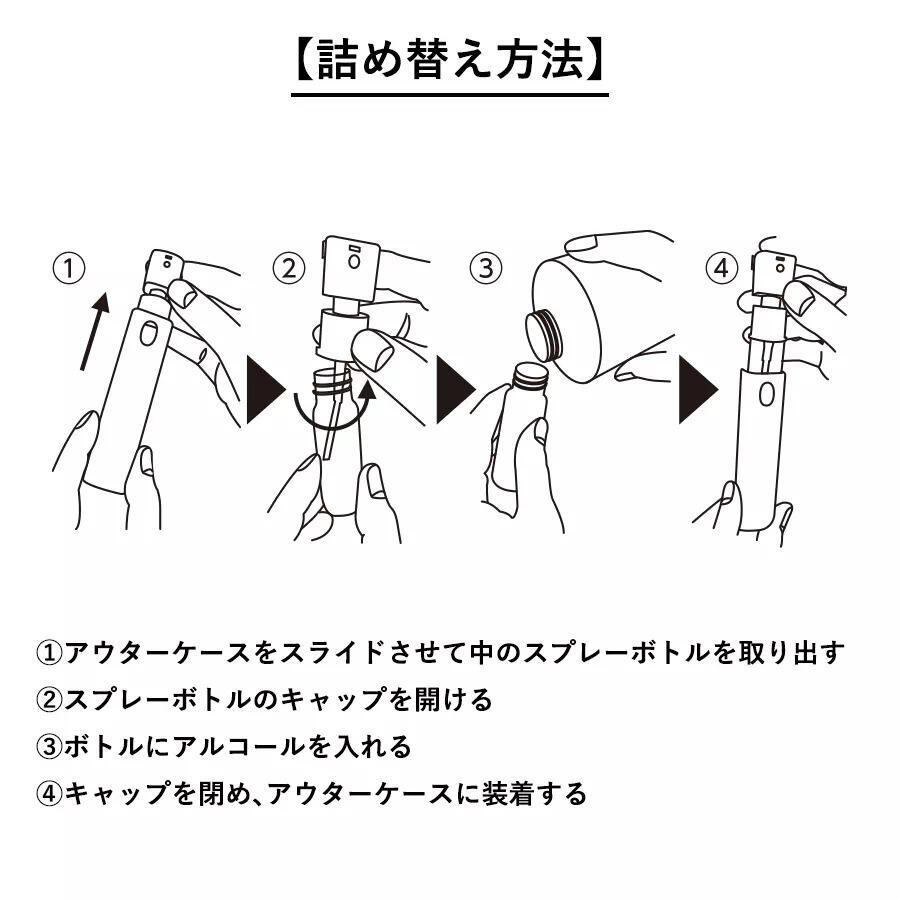 【詰め替え方法】

①

②

③

④

①アウターケースをスライドさせて中のスプレーボトルを取り出す
②スプレーボトルのキャップを開ける
③ボトルにアルコールを入れる
④キャップを閉め、アウターケースに装着する