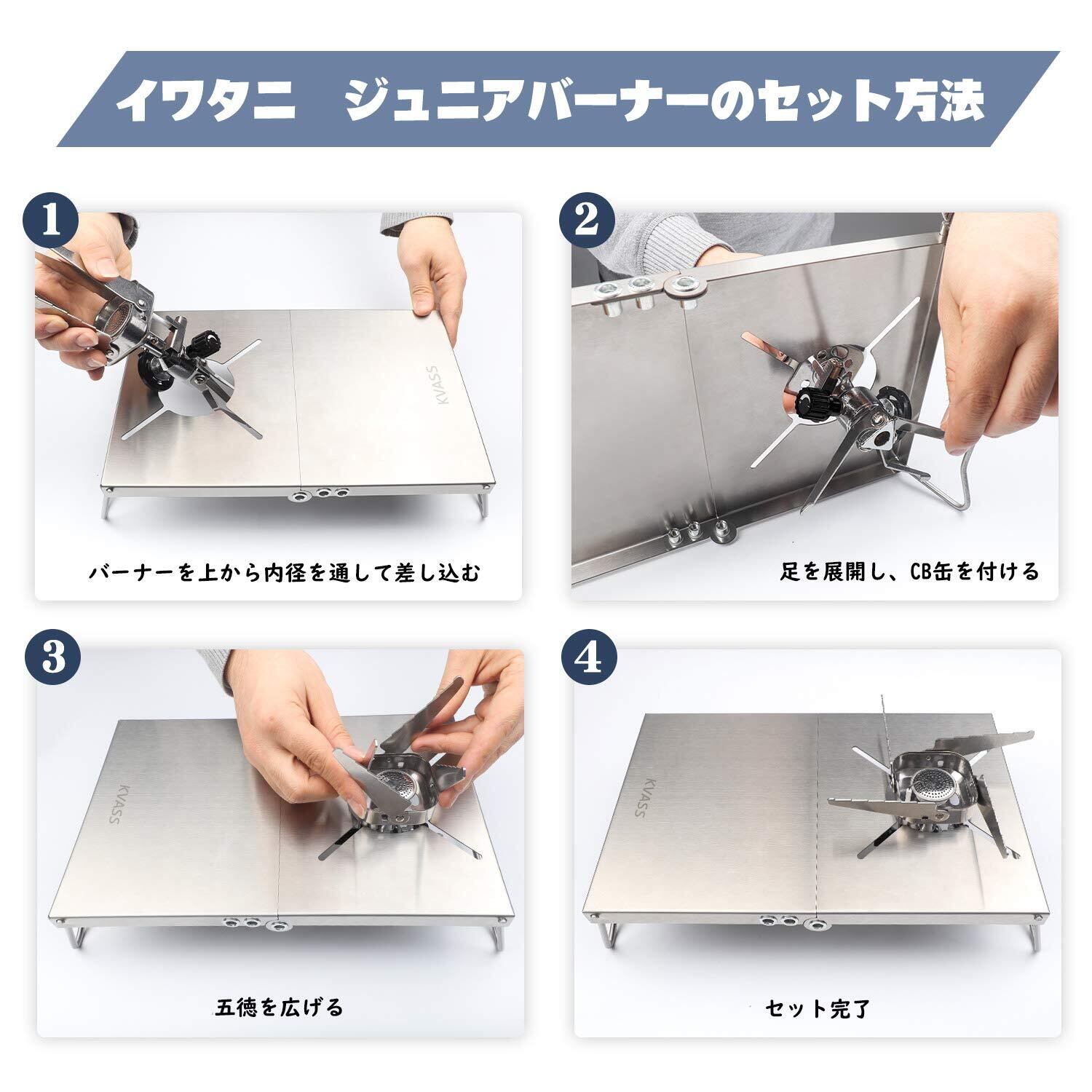 イワタニ　ジュニアバーナーのセット方法

1

KVASS

バーナーを上から内径を通して差し込む

2

足を展開し、CB缶を付ける

3

KVASS

五徳を広げる

4

KVASS

セット完了