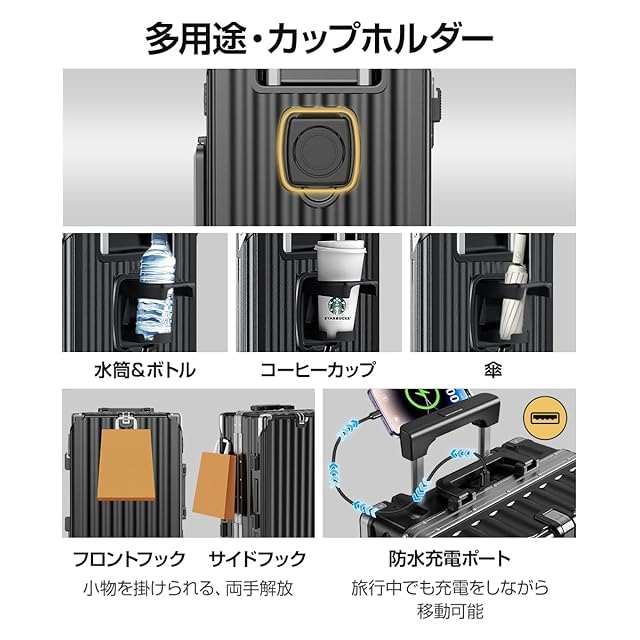 多用途・カップホルダー

STARBUCKS

水筒&ボトル

コーヒーカップ

傘

フロントフック　サイドフック

小物を掛けられる、両手解放

防水充電ポート

旅行中でも充電をしながら移動可能