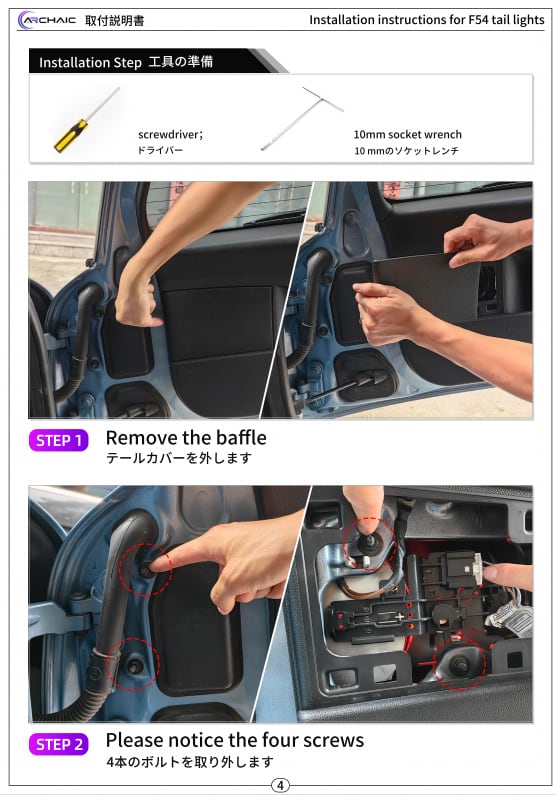 ARCHAIC 取付説明書

Installation instructions for F54 tail lights

Installation Step 工具の準備

screwdriver;
ドライバー

10mm socket wrench
10 mmのソケットレンチ

STEP 1 Remove the baffle
テールカバーを外します

STEP 2 Please notice the four screws
4本のボルトを取り外します

4