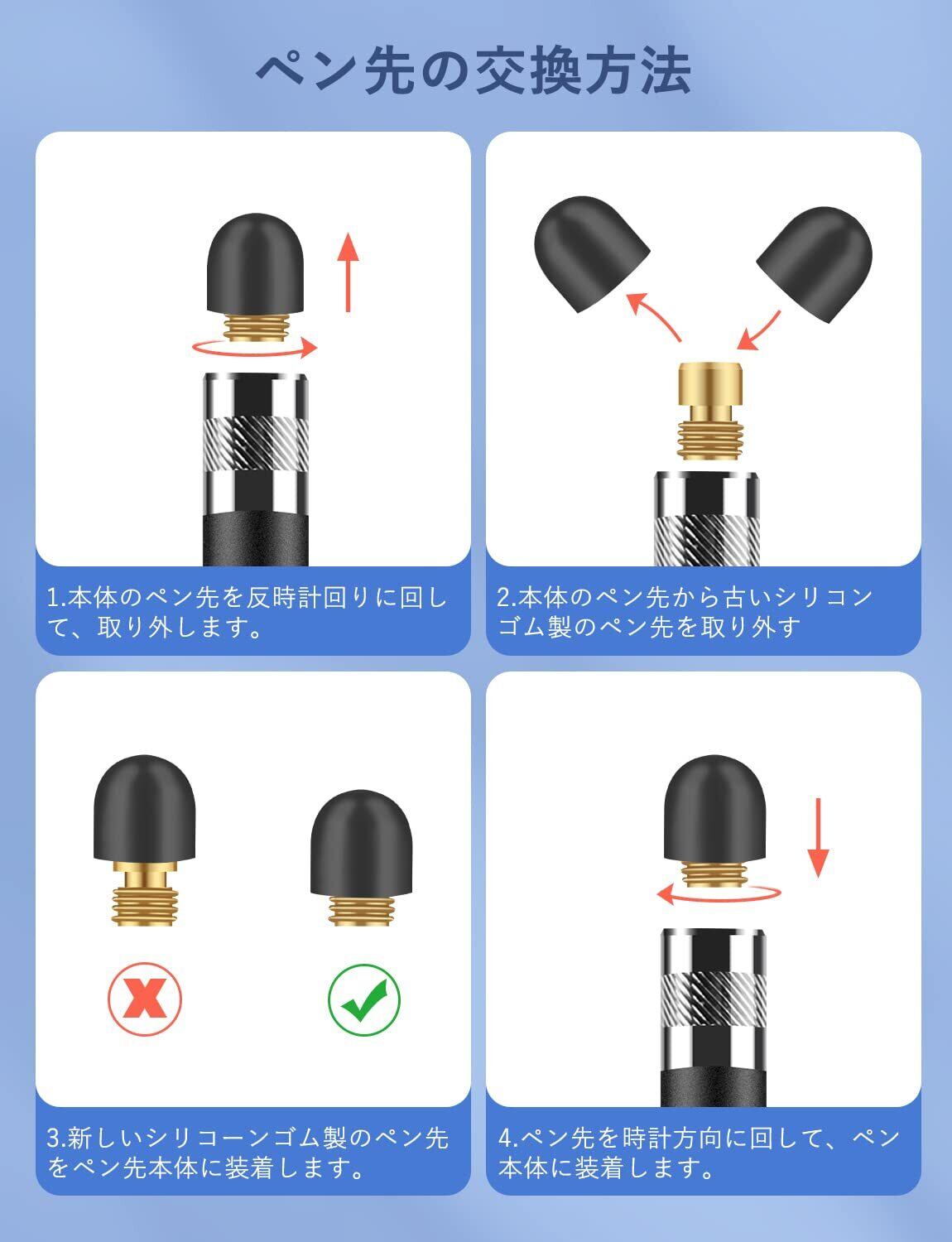 ペン先の交換方法

1.本体のペン先を反時計回りに回して、取り外します。

2.本体のペン先から古いシリコンゴム製のペン先を取り外す

3.新しいシリコーンゴム製のペン先をペン先本体に装着します。

4.ペン先を時計方向に回して、ペン本体に装着します。