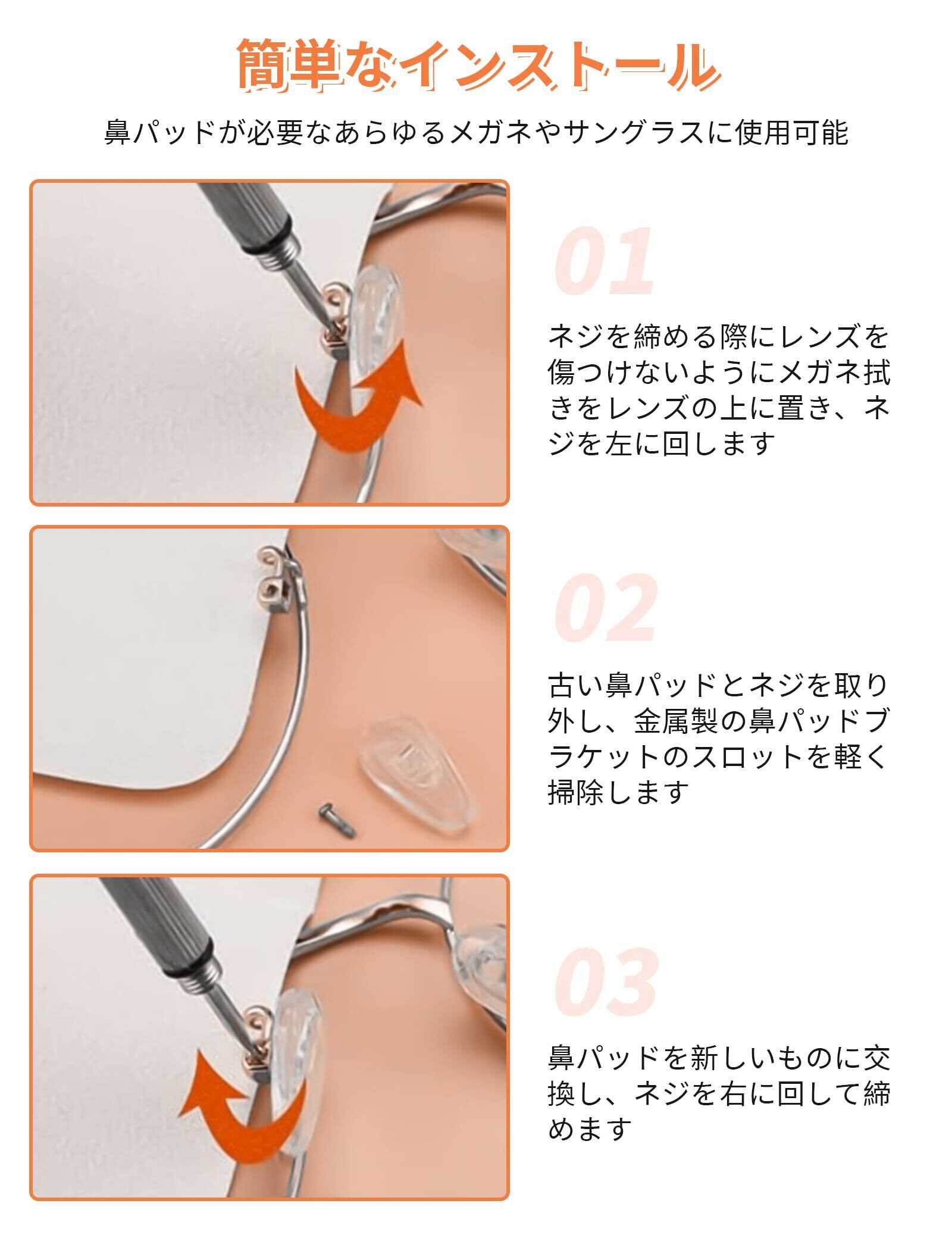 簡単なインストール

鼻パッドが必要なあらゆるメガネやサングラスに使用可能

01

ネジを締める際にレンズを傷つけないようにメガネ拭きをレンズの上に置き、ネジを左に回します

02

古い鼻パッドとネジを取り外し、金属製の鼻パッドブラケットのスロットを軽く掃除します

03

鼻パッドを新しいものに交換し、ネジを右に回して締めます