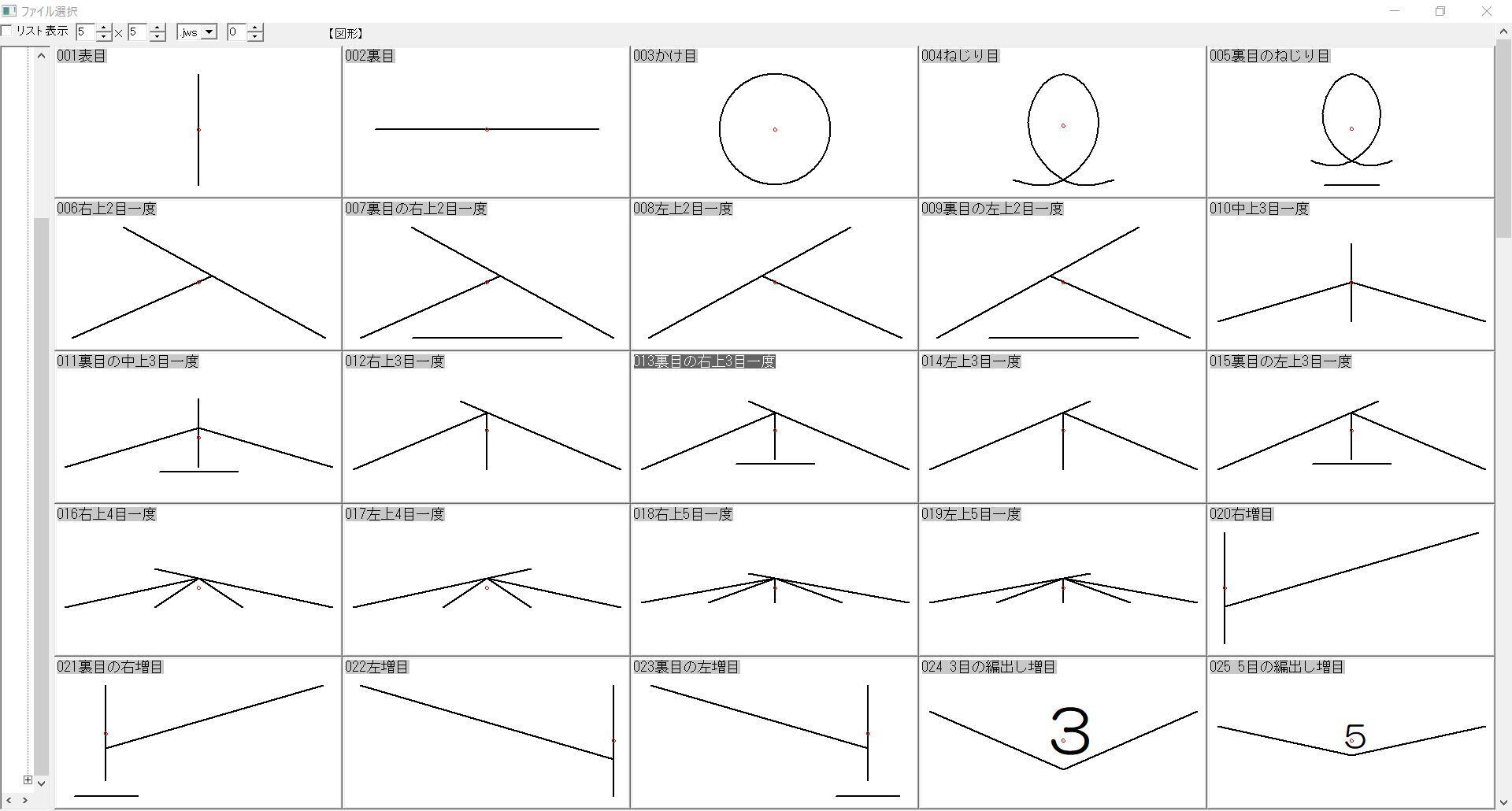 ファイル選択

リスト表示 5 × 5 .jws 0 【図形】

001表目

002裏目

003かけ目

004ねじり目

005裏目のねじり目

006右上2目一度

007裏目の右上2目一度

008左上2目一度

009裏目の左上2目一度

010中上3目一度

011裏目の中上3目一度

012右上3目一度

013裏目の右上3目一度

014左上3目一度

015裏目の左上3目一度

016右上4目一度

017左上4目一度

018右上5目一度

019左上5目一度

020右増目

021裏目の右増目

022左増目

023裏目の左増目

024 3目の編出し増目

3

025 5目の編出し増目

5