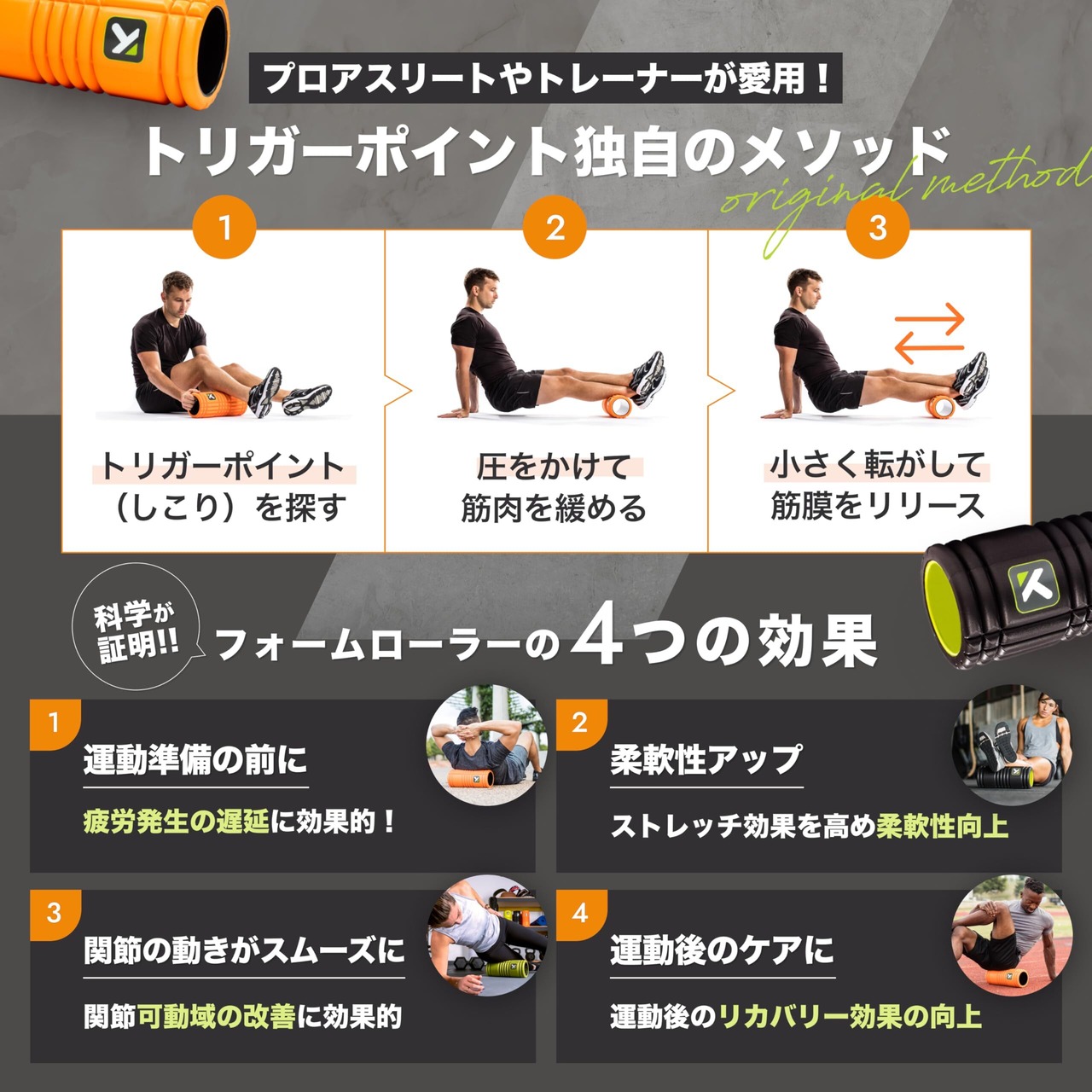 プロアスリートやトレーナーが愛用！

トリガーポイント独自のメソッド

original method

1
トリガーポイント（しこり）を探す

2
圧をかけて筋肉を緩める

3
小さく転がして筋膜をリリース

科学が証明!!

フォームローラーの4つの効果

1
運動準備の前に
疲労発生の遅延に効果的！

2
柔軟性アップ
ストレッチ効果を高め柔軟性向上

3
関節の動きがスムーズに
関節可動域の改善に効果的

4
運動後のケアに
運動後のリカバリー効果の向上