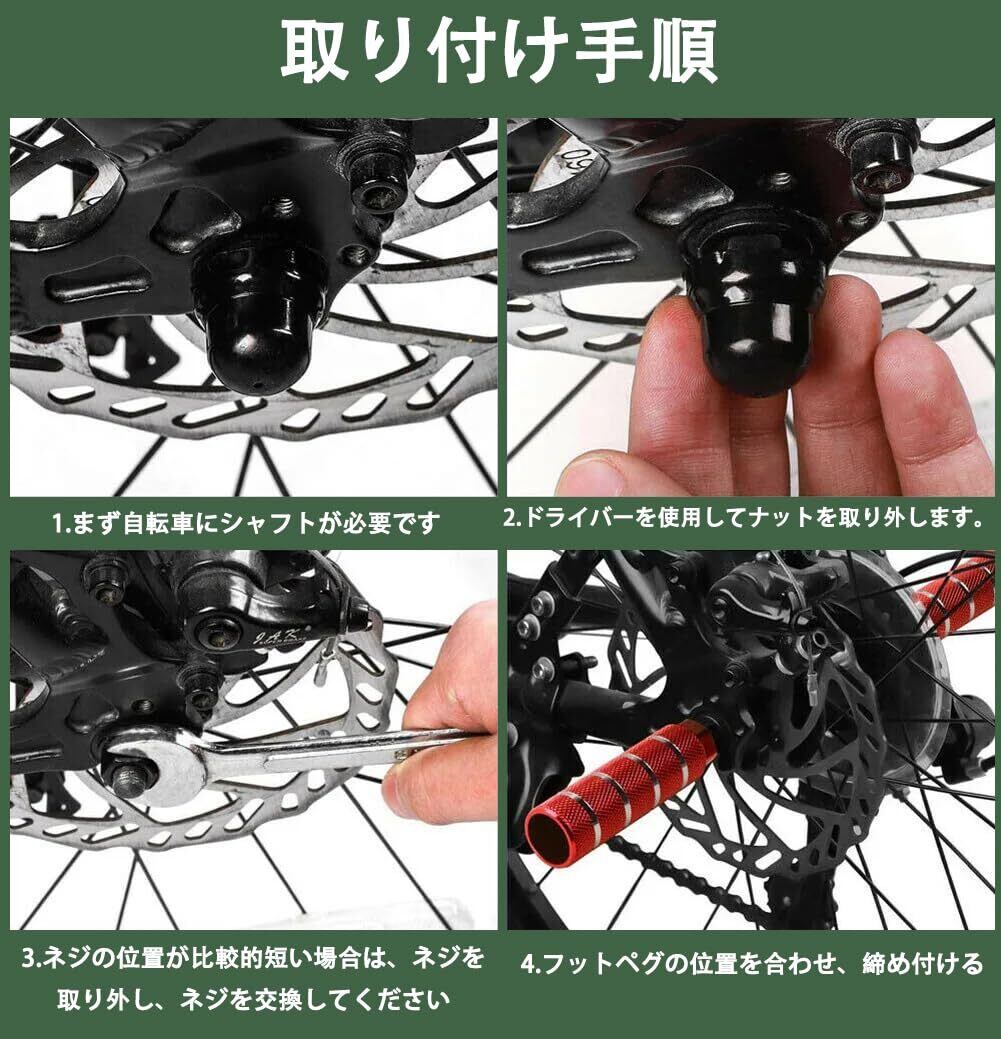 取り付け手順

1.まず自転車にシャフトが必要です

2.ドライバーを使用してナットを取り外します。

3.ネジの位置が比較的短い場合は、ネジを取り外し、ネジを交換してください

4.フットペグの位置を合わせ、締め付ける