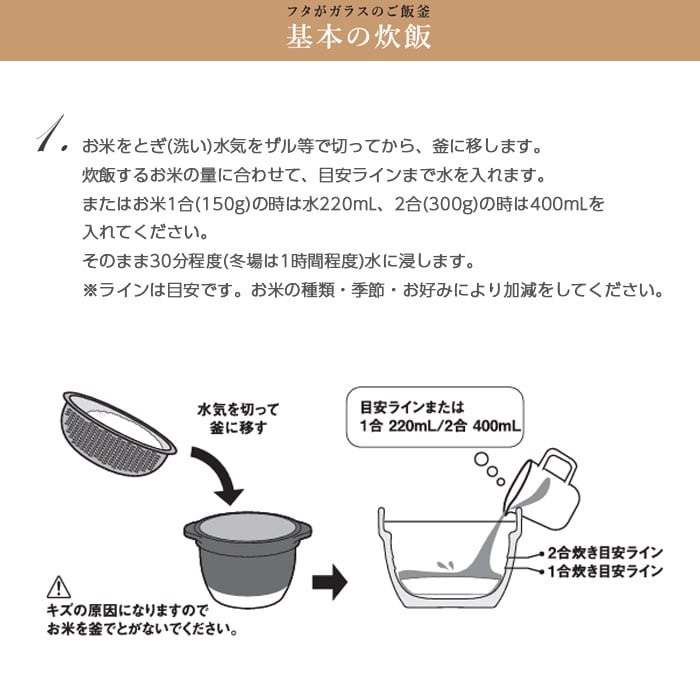 フタがガラスのご飯釜
基本の炊飯

1. お米をとぎ(洗い)水気をザル等で切ってから、釜に移します。
炊飯するお米の量に合わせて、目安ラインまで水を入れます。
またはお米1合(150g)の時は水220mL、2合(300g)の時は400mLを入れてください。
そのまま30分程度(冬場は1時間程度)水に浸します。
※ラインは目安です。お米の種類・季節・お好みにより加減をしてください。

水気を切って
釜に移す

目安ラインまたは
1合 220mL/2合 400mL

2合炊き目安ライン
1合炊き目安ライン

キズの原因になりますので
お米を釜でとがないでください。