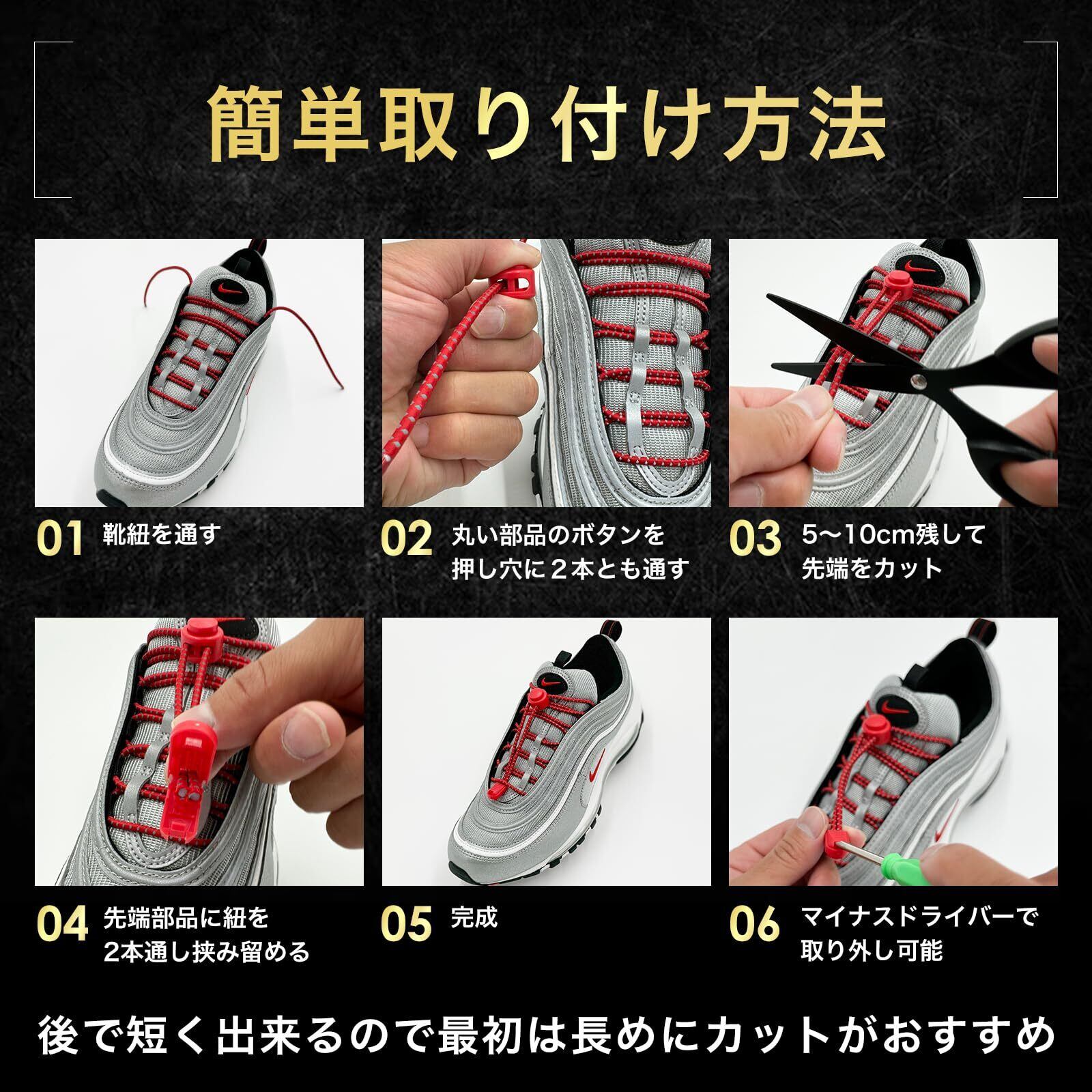 簡単取り付け方法

01 靴紐を通す

02 丸い部品のボタンを押し穴に２本とも通す

03 5〜10cm残して先端をカット

04 先端部品に紐を2本通し挟み留める

05 完成

06 マイナスドライバーで取り外し可能

後で短く出来るので最初は長めにカットがおすすめ