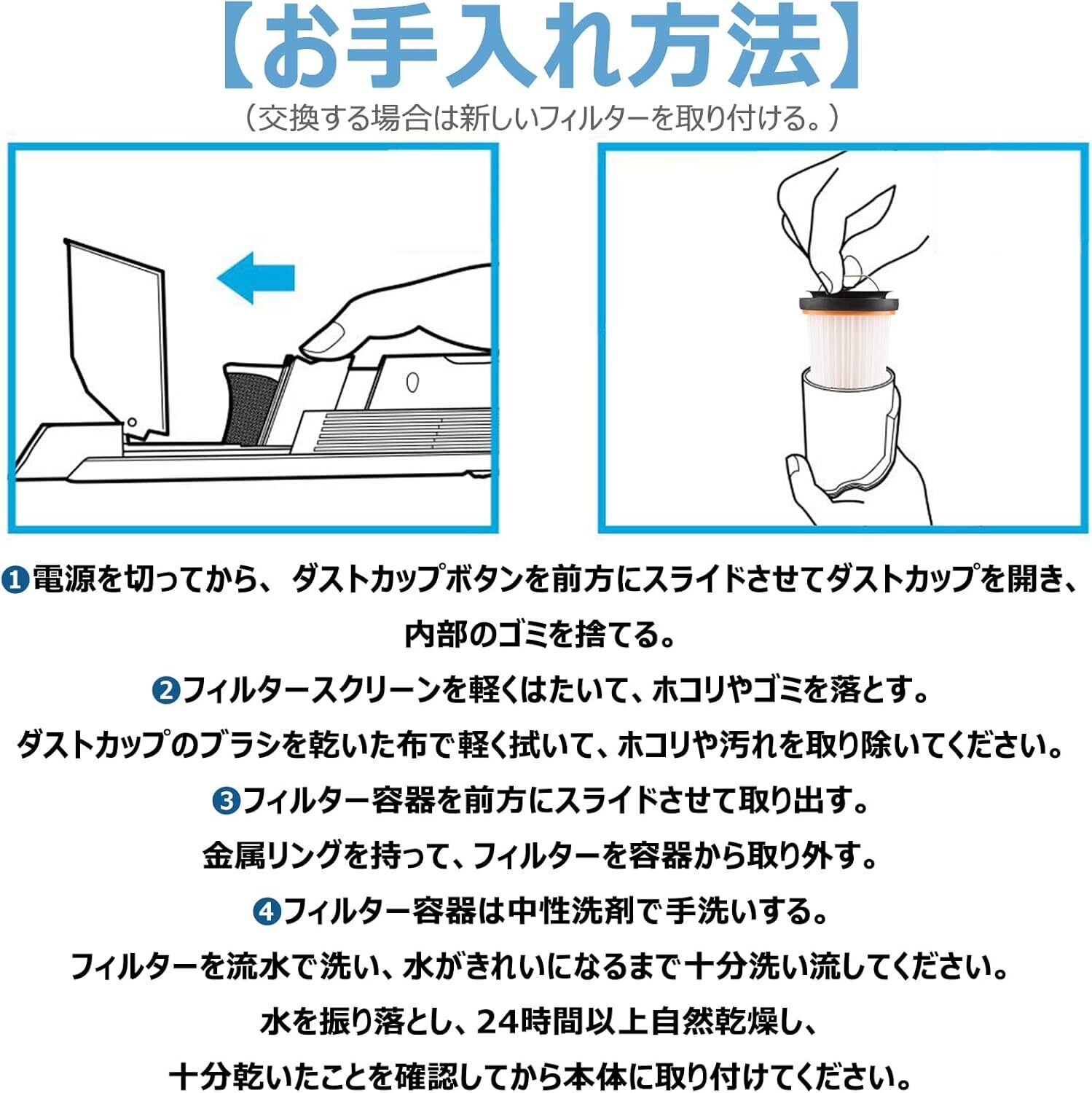 【お手入れ方法】
（交換する場合は新しいフィルターを取り付ける。）

❶電源を切ってから、ダストカップボタンを前方にスライドさせてダストカップを開き、内部のゴミを捨てる。

❷フィルタースクリーンを軽くはたいて、ホコリやゴミを落とす。
ダストカップのブラシを乾いた布で軽く拭いて、ホコリや汚れを取り除いてください。

❸フィルター容器を前方にスライドさせて取り出す。
金属リングを持って、フィルターを容器から取り外す。

❹フィルター容器は中性洗剤で手洗いする。
フィルターを流水で洗い、水がきれいになるまで十分洗い流してください。
水を振り落とし、24時間以上自然乾燥し、
十分乾いたことを確認してから本体に取り付けてください。