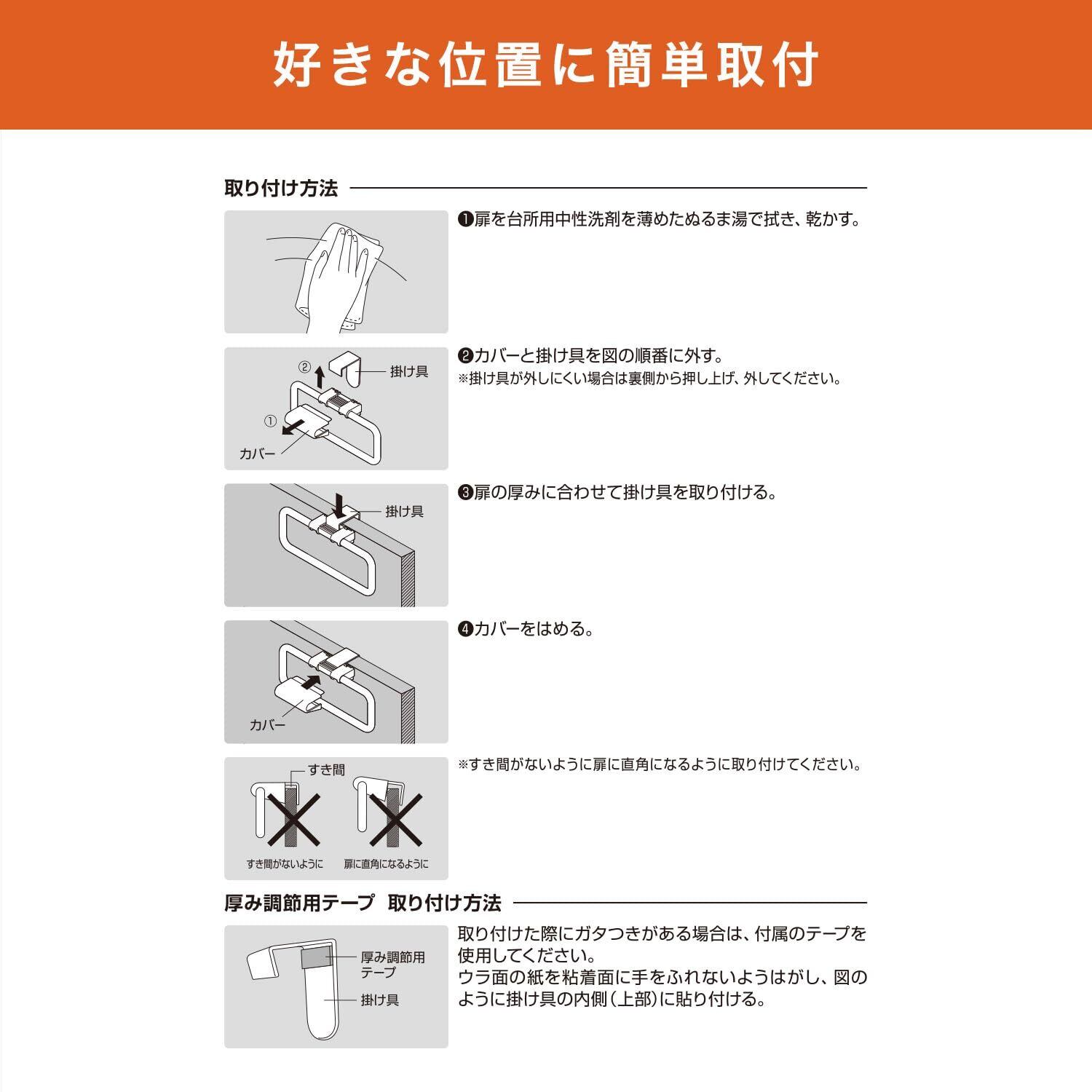 好きな位置に簡単取付

取り付け方法

❶扉を台所用中性洗剤を薄めたぬるま湯で拭き、乾かす。

② 掛け具
①
カバー

❷カバーと掛け具を図の順番に外す。
※掛け具が外しにくい場合は裏側から押し上げ、外してください。

掛け具

❸扉の厚みに合わせて掛け具を取り付ける。

カバー

❹カバーをはめる。

すき間
すき間がないように 扉に直角になるように

※すき間がないように扉に直角になるように取り付けてください。

厚み調節用テープ 取り付け方法

厚み調節用テープ
掛け具

取り付けた際にガタつきがある場合は、付属のテープを使用してください。
ウラ面の紙を粘着面に手をふれないようはがし、図のように掛け具の内側（上部）に貼り付ける。