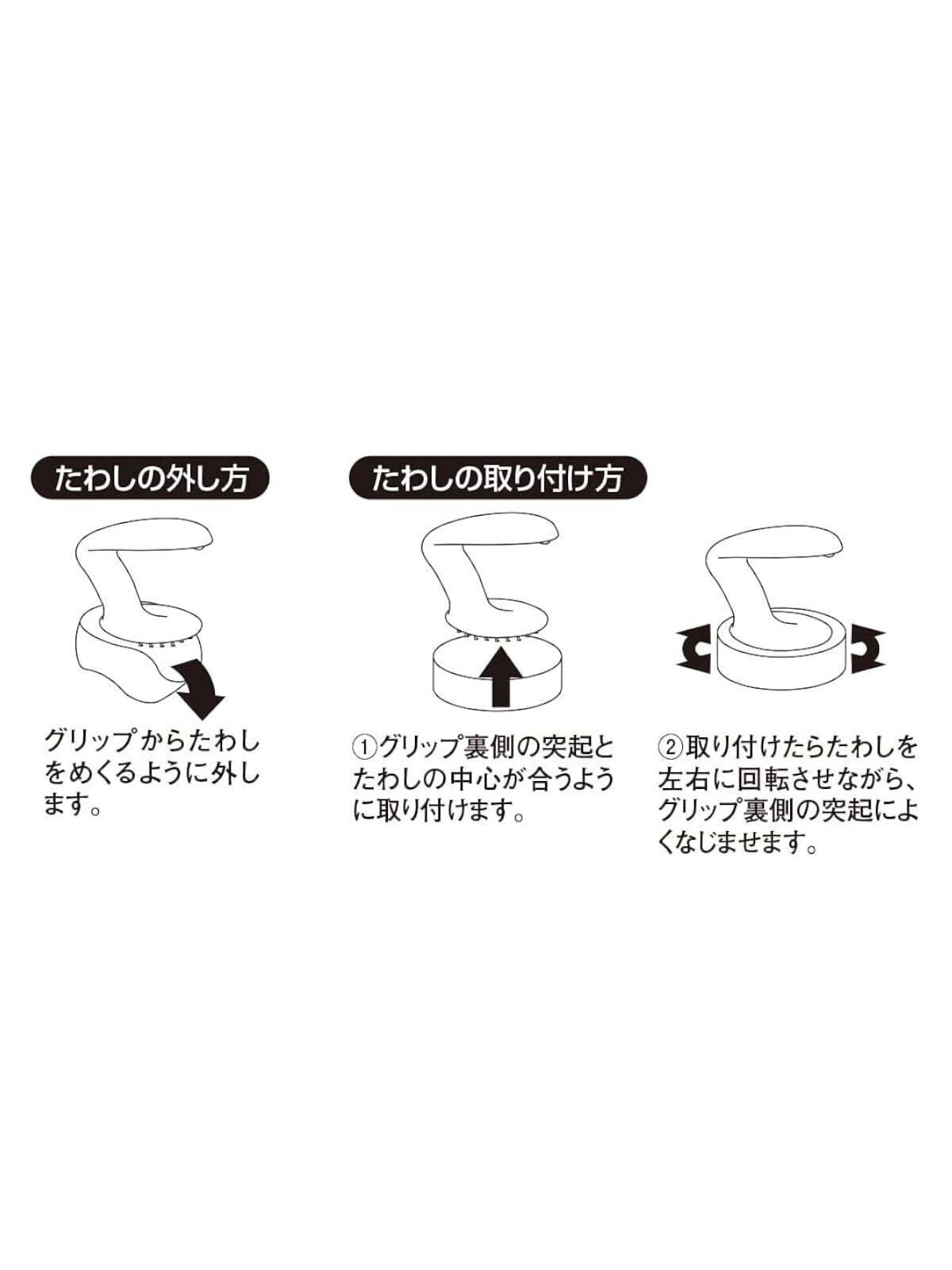 たわしの外し方

グリップからたわしをめくるように外します。

たわしの取り付け方

①グリップ裏側の突起とたわしの中心が合うように取り付けます。

②取り付けたらたわしを左右に回転させながら、グリップ裏側の突起によくなじませます。