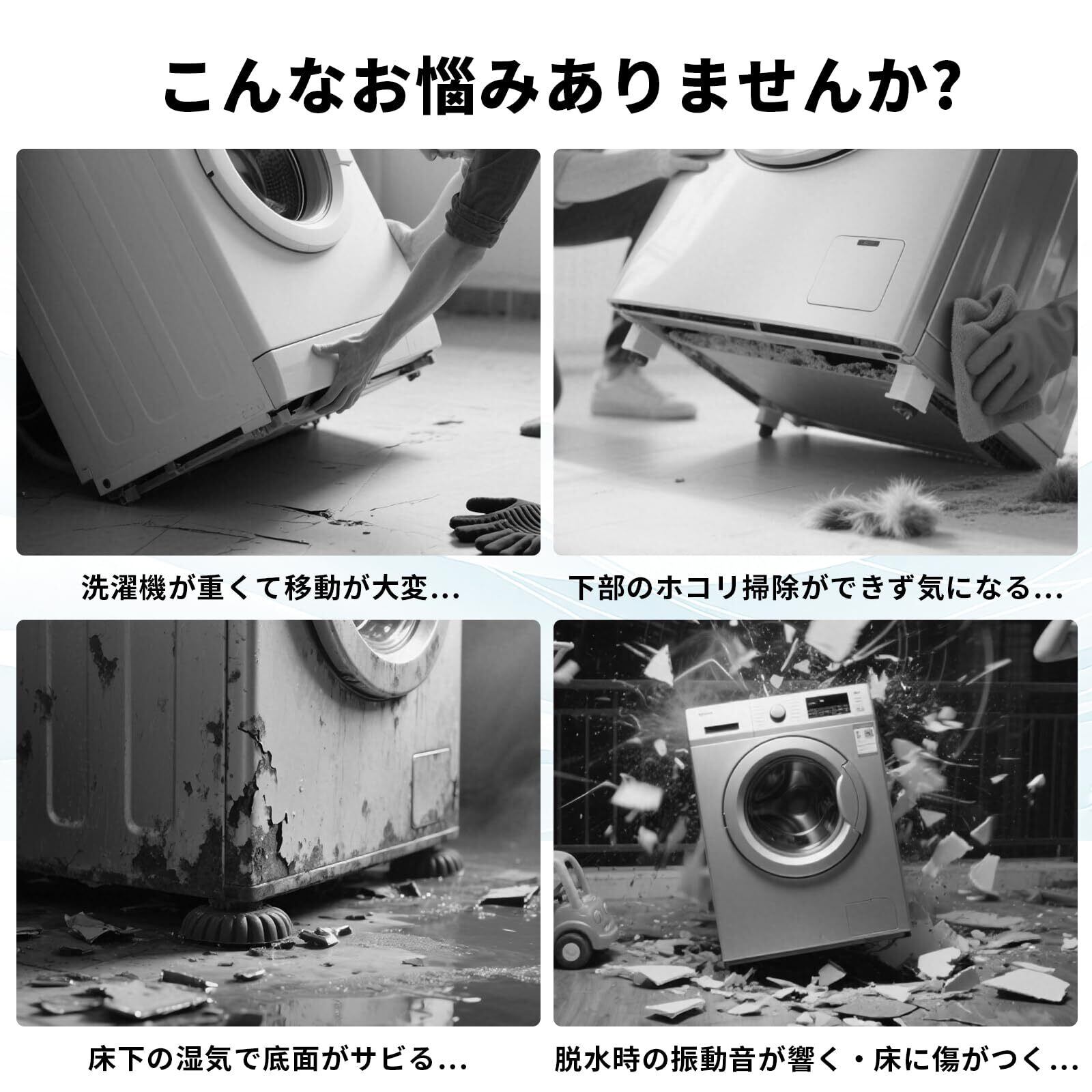 こんなお悩みありませんか?

洗濯機が重くて移動が大変...

下部のホコリ掃除ができず気になる...

床下の湿気で底面がサビる...

脱水時の振動音が響く・床に傷がつく...