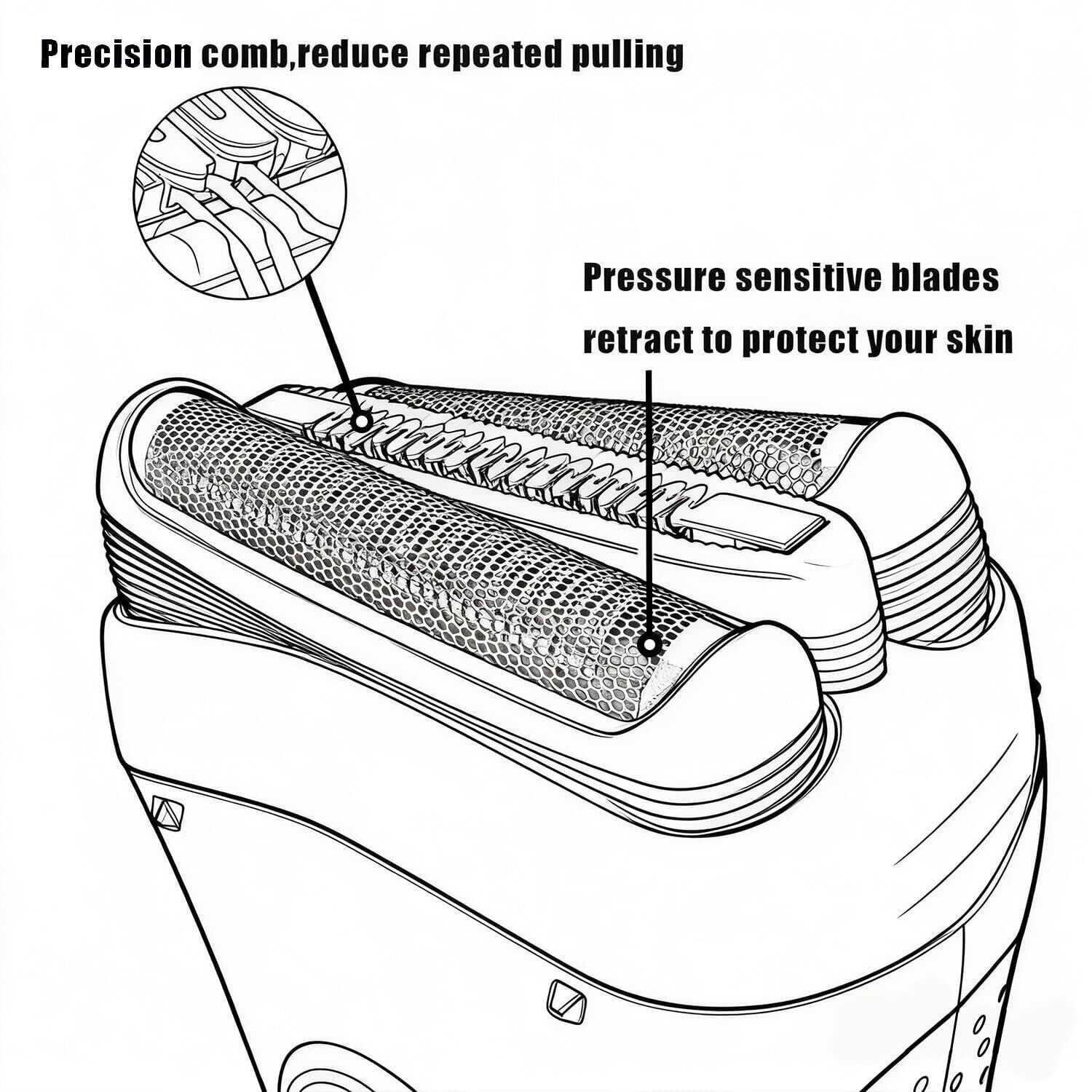 Precision comb,reduce repeated pulling

Pressure sensitive blades retract to protect your skin