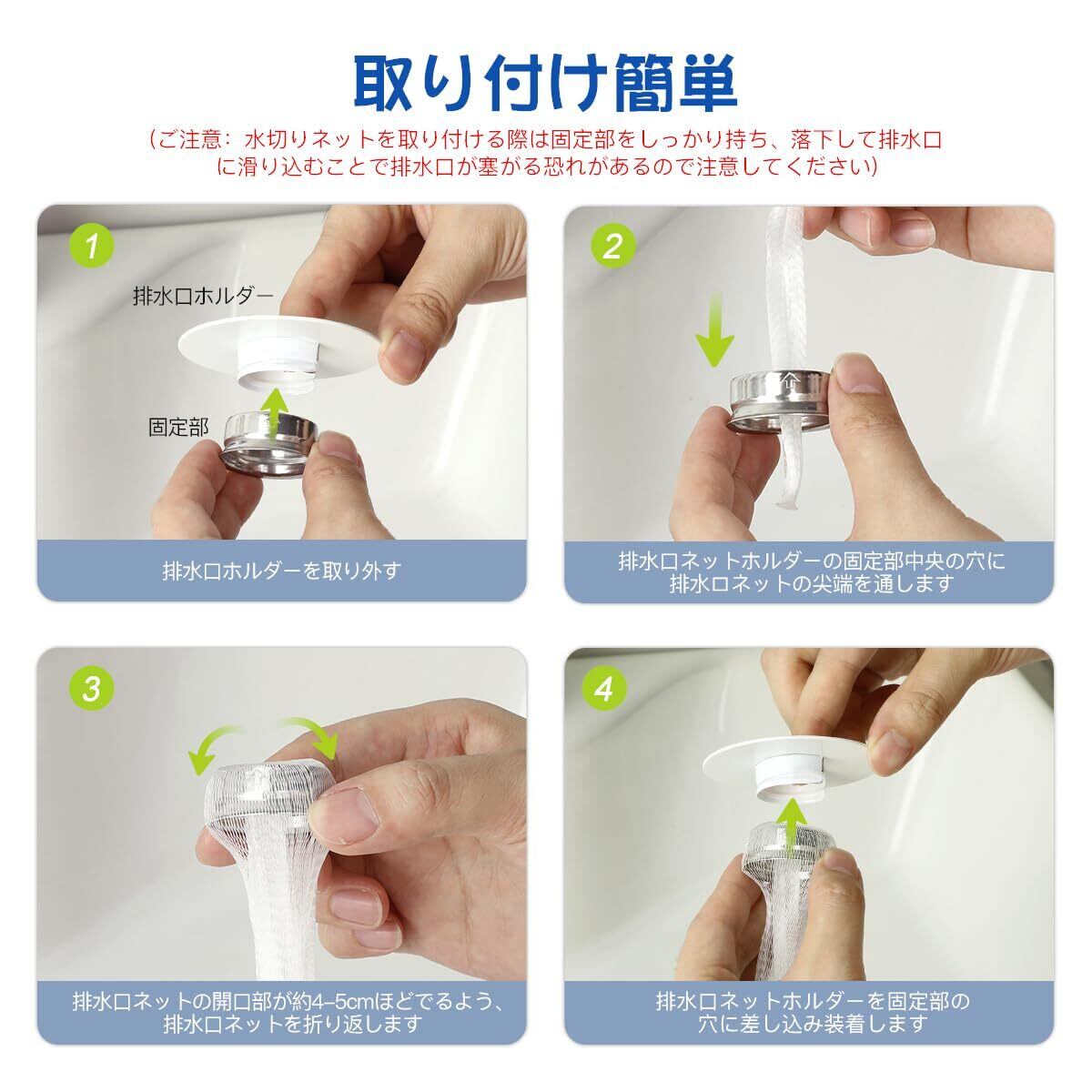 取り付け簡単

（ご注意：水切りネットを取り付ける際は固定部をしっかり持ち、落下して排水口に滑り込むことで排水口が塞がる恐れがあるので注意してください）

1

排水口ホルダー

固定部

排水口ホルダーを取り外す

2

排水口ネットホルダーの固定部中央の穴に排水口ネットの尖端を通します

3

排水口ネットの開口部が約4–5cmほどでるよう、排水口ネットを折り返します

4

排水口ネットホルダーを固定部の穴に差し込み装着します