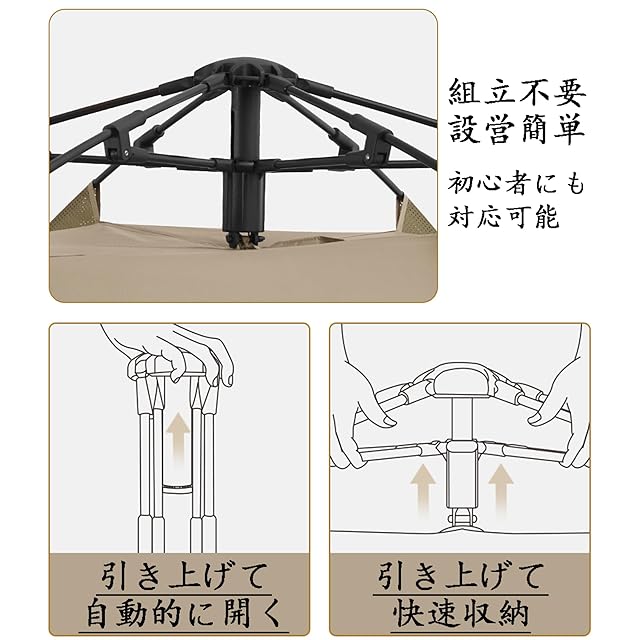 組立不要
設営簡単

初心者にも
対応可能

引き上げて
自動的に開く

引き上げて
快速収納