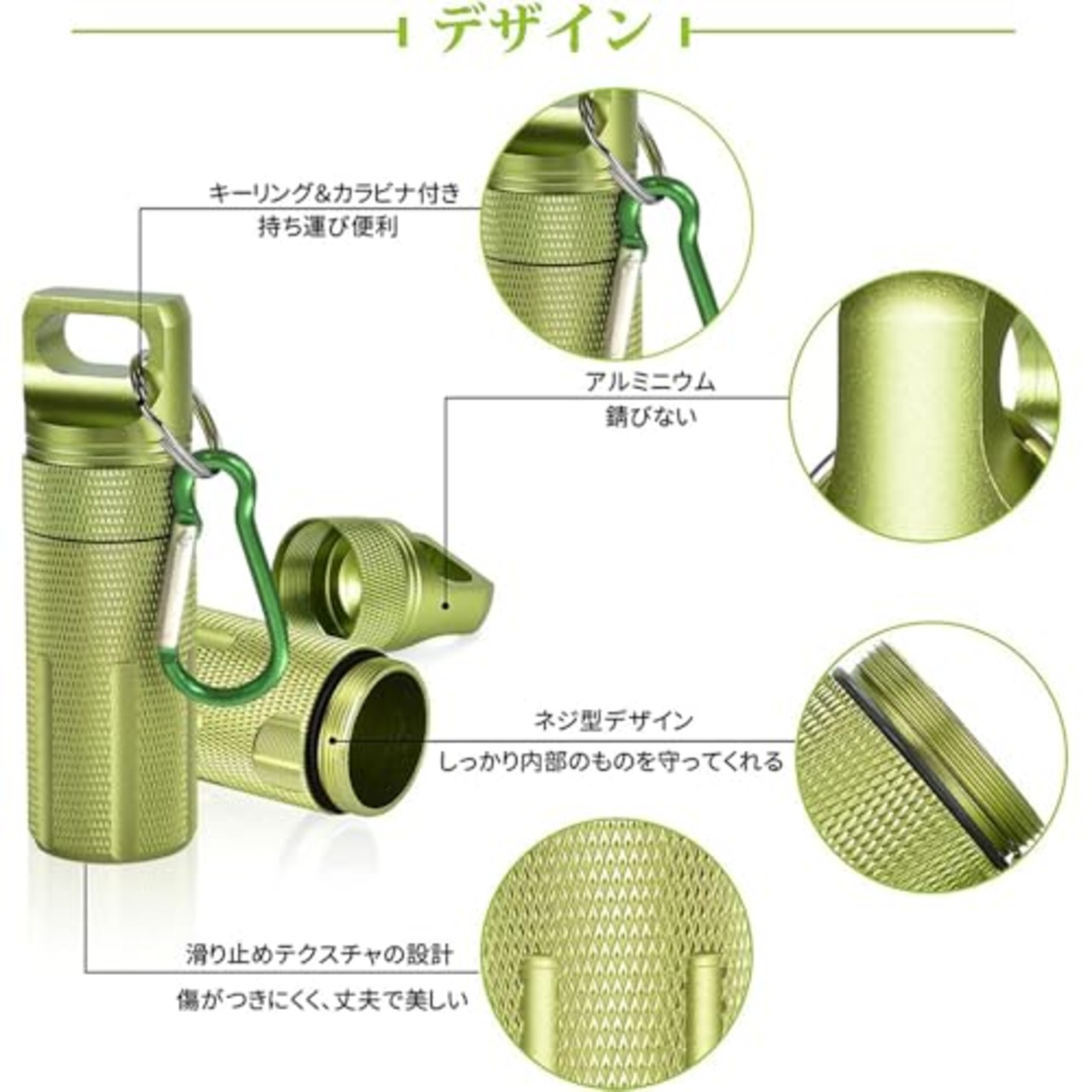 デザイン

キーリング&カラビナ付き
持ち運び便利

アルミニウム
錆びない

ネジ型デザイン
しっかり内部のものを守ってくれる

滑り止めテクスチャの設計
傷がつきにくく、丈夫で美しい