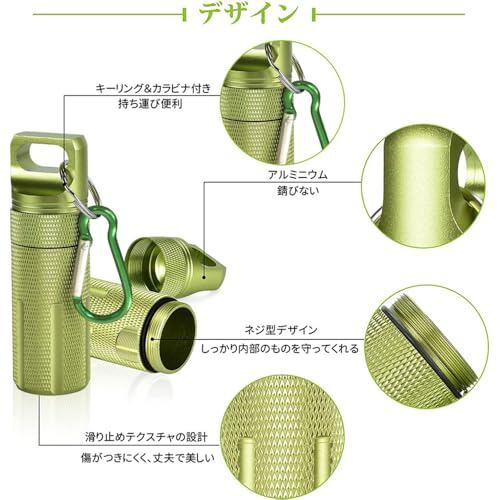 デザイン

キーリング&カラビナ付き
持ち運び便利

アルミニウム
錆びない

ネジ型デザイン
しっかり内部のものを守ってくれる

滑り止めテクスチャの設計
傷がつきにくく、丈夫で美しい