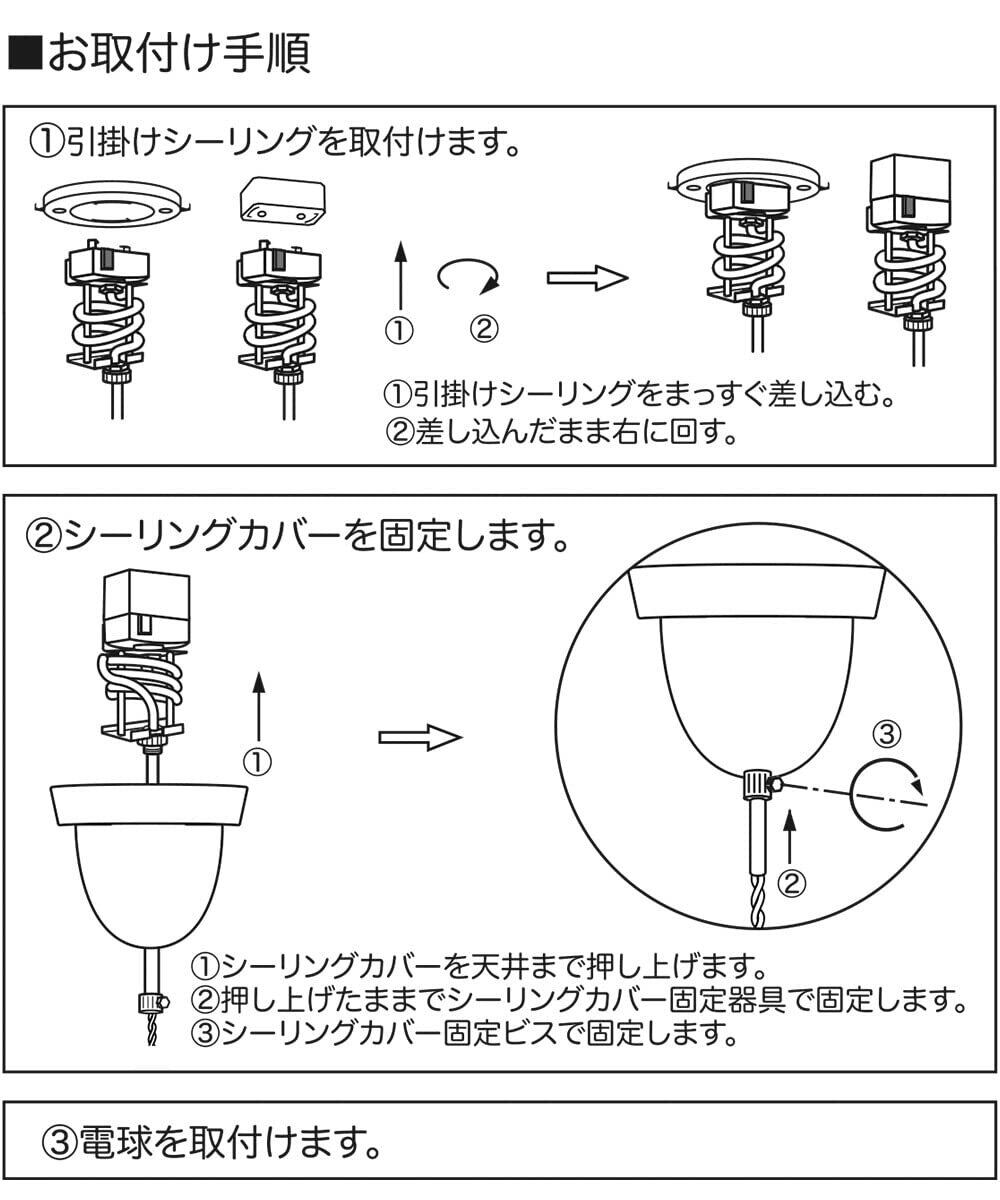 ■お取付け手順

①引掛けシーリングを取付けます。

①
②

①引掛けシーリングをまっすぐ差し込む。
②差し込んだまま右に回す。

②シーリングカバーを固定します。

①

③
②

①シーリングカバーを天井まで押し上げます。
②押し上げたままでシーリングカバー固定器具で固定します。
③シーリングカバー固定ビスで固定します。

③電球を取付けます。