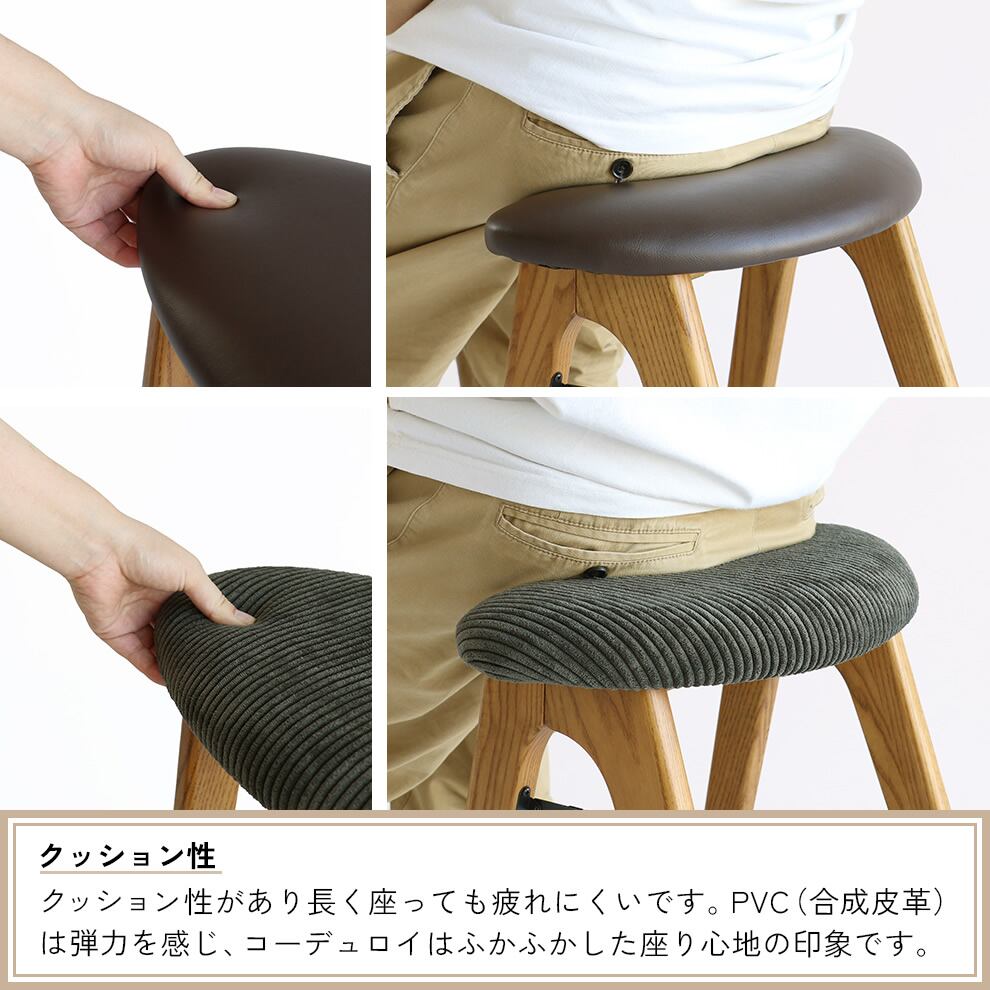 クッション性

クッション性があり長く座っても疲れにくいです。PVC（合成皮革）は弾力を感じ、コーデュロイはふかふかした座り心地の印象です。